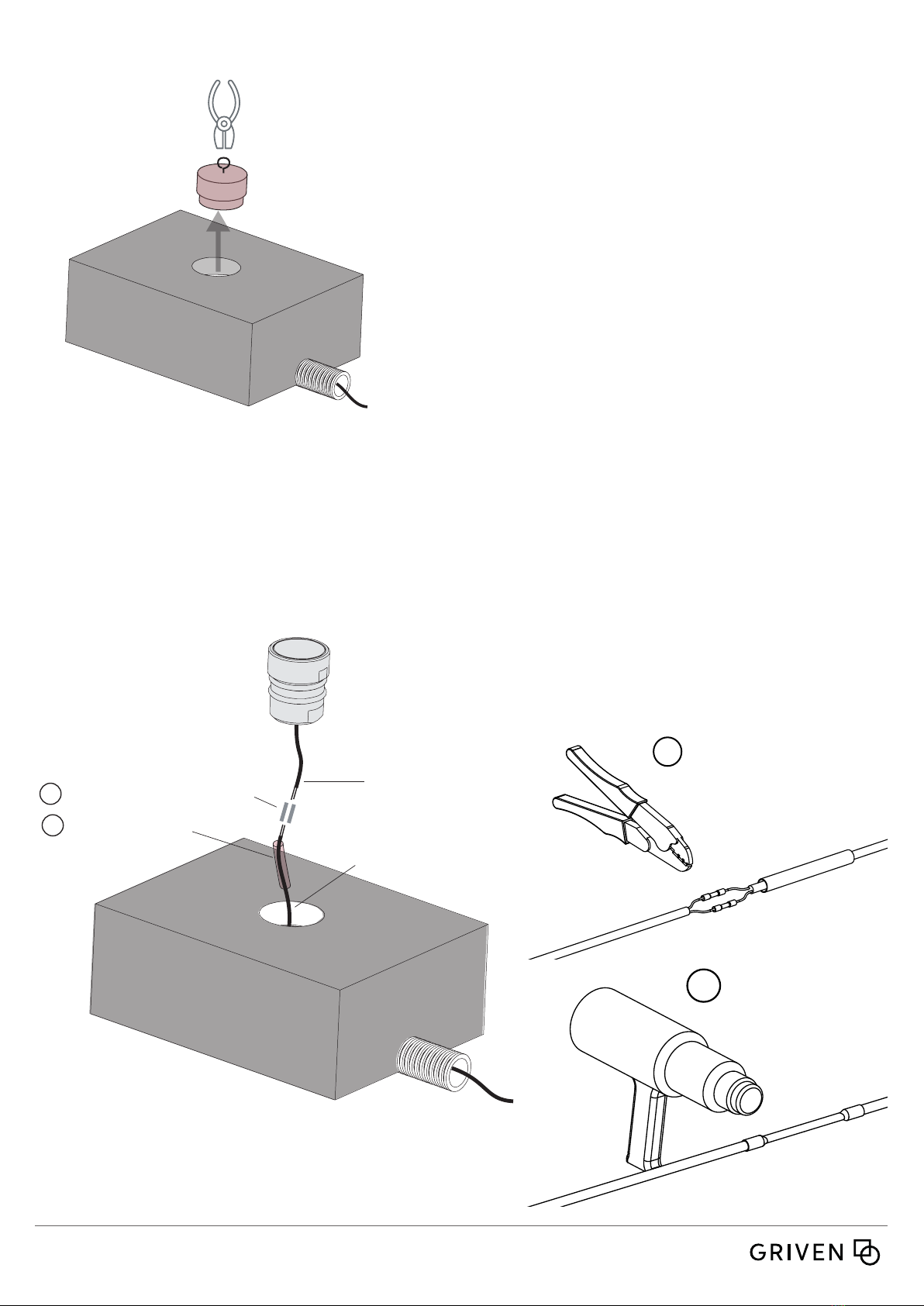 GRIVEN