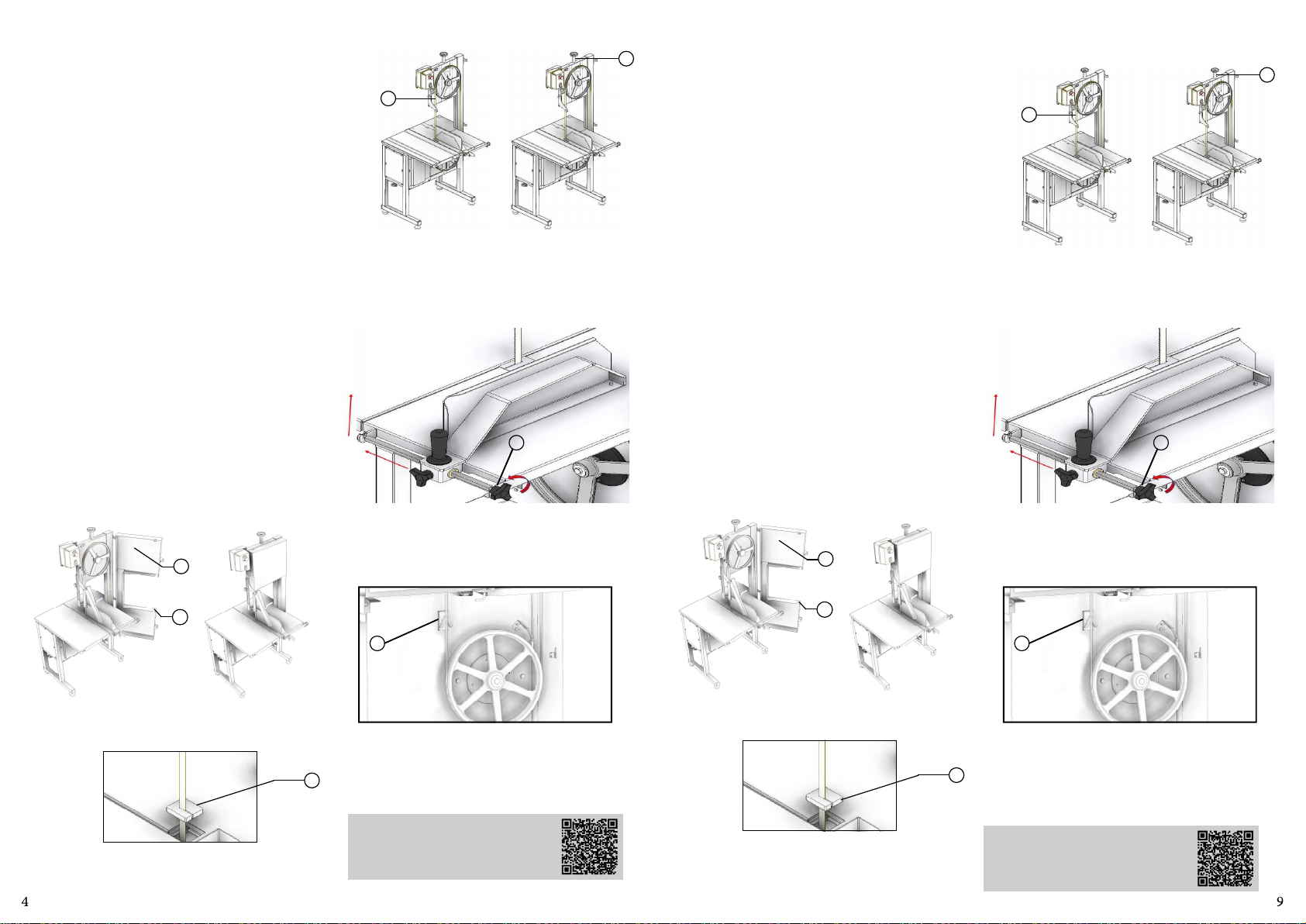 4

9