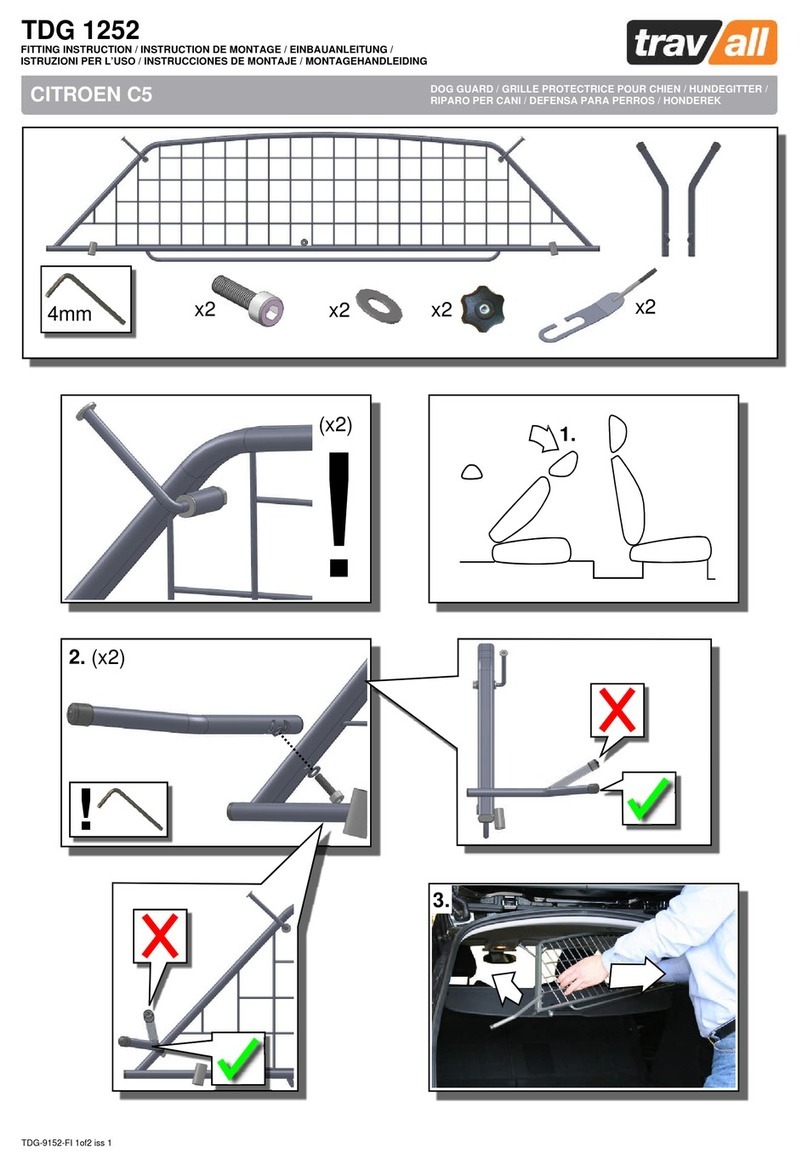 TDG 1252

FITTING INSTRUCTION / INSTRUCTION DE MONTAGE / EINBAUANLEITUNG / ISTRUZIONI PER L'USO / INSTRUCCIONES DE MONTAJE / MONTAGEHANDLEIDING

trav/all

CITROEN C5

DOG GUARD / GRILLE PROTECTRICE POUR CHIEN / HUNDEGITTER / RIPARO PER CANI / DEFENSA PARA PERROS / HONDEREK

4mm

x2

x2

x2

x2

(x2)

!

1.

2. (x2)

!

3.

TDG-9152-FI 1of2 iss 1