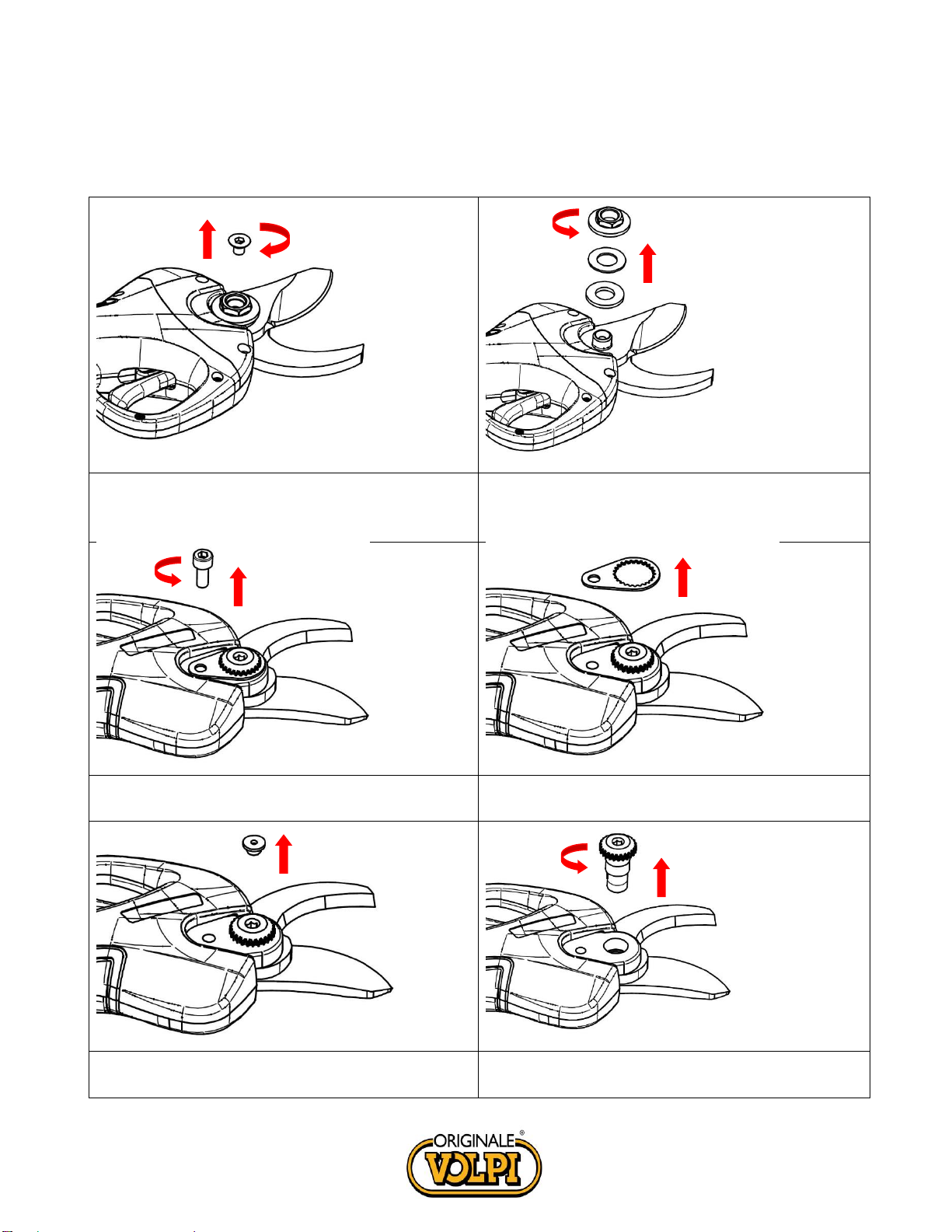 ORIGINALE®
VOLPI