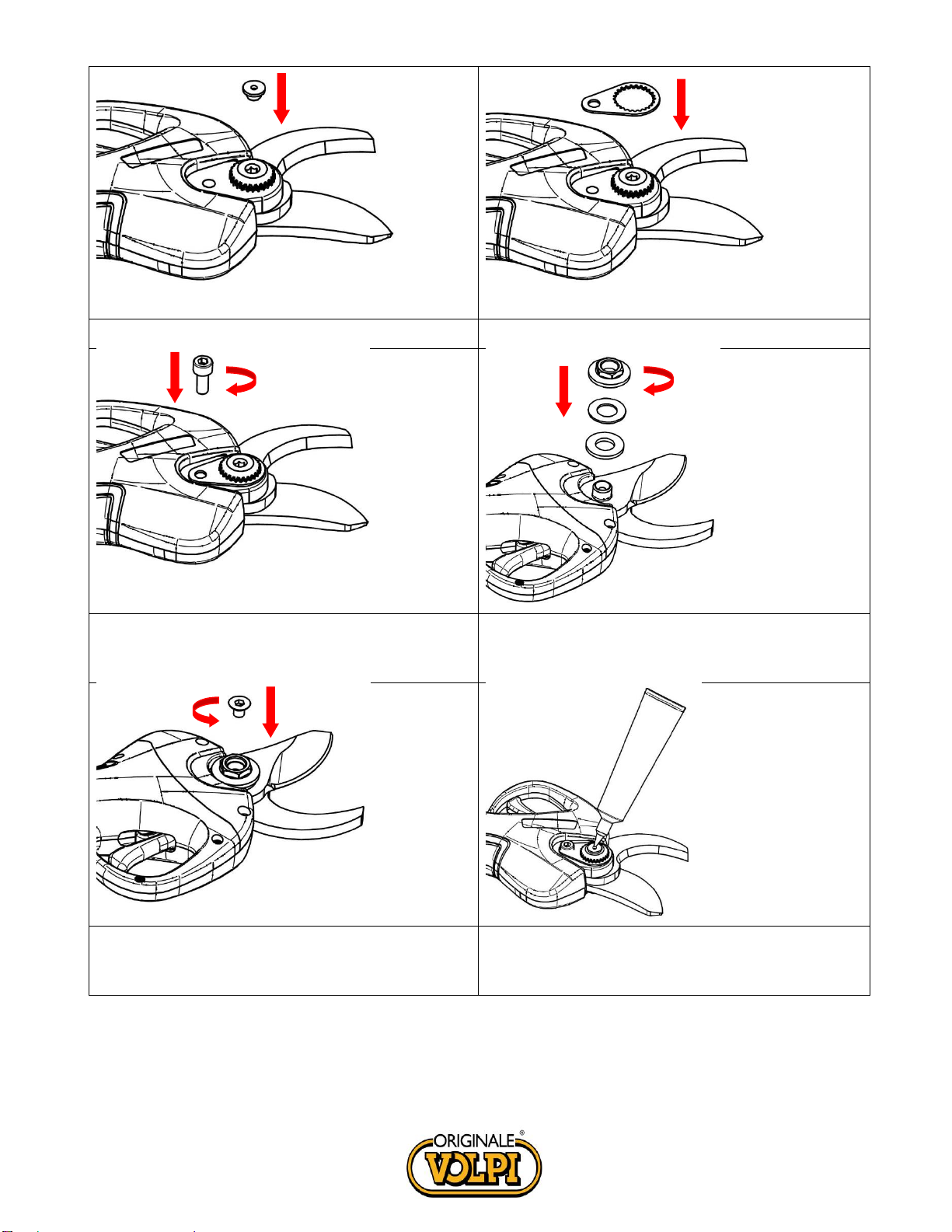 ORIGINALE®
VOLPI