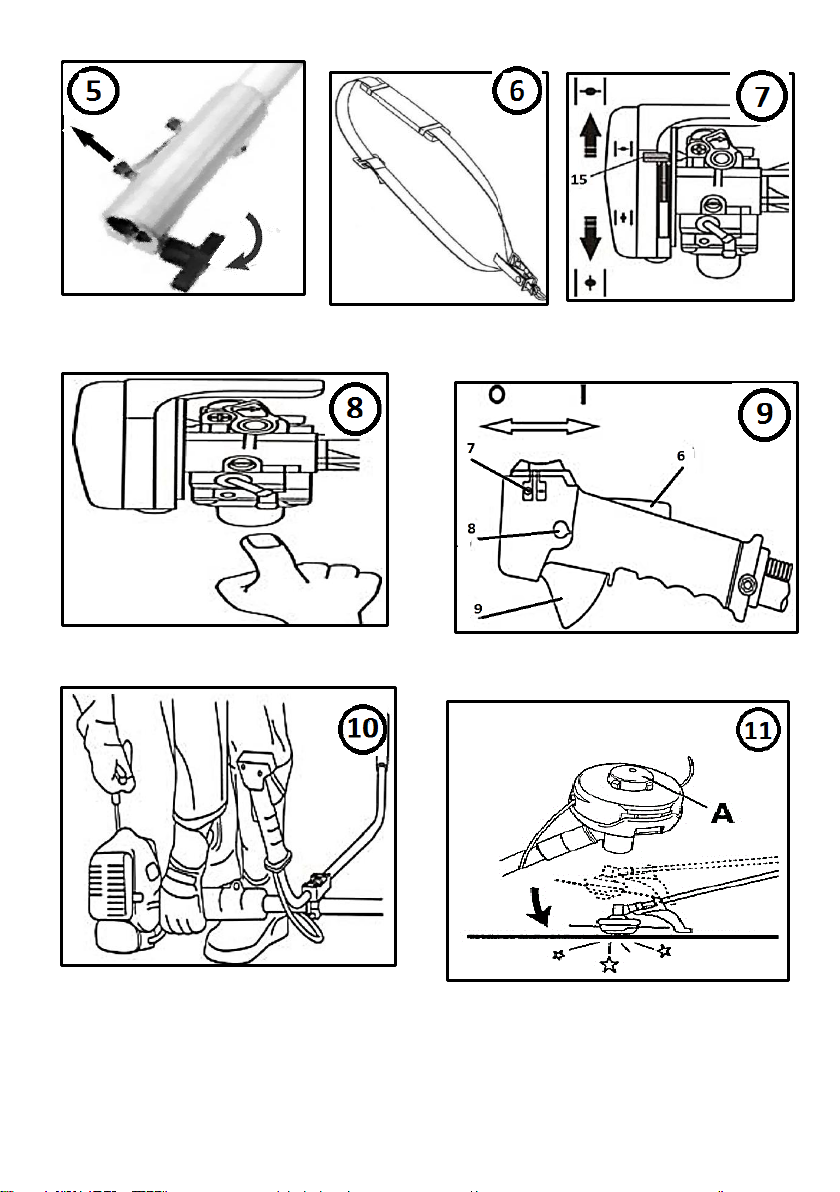 5

6

7

15

8

9

O I

7

6

8

9

10

11

A