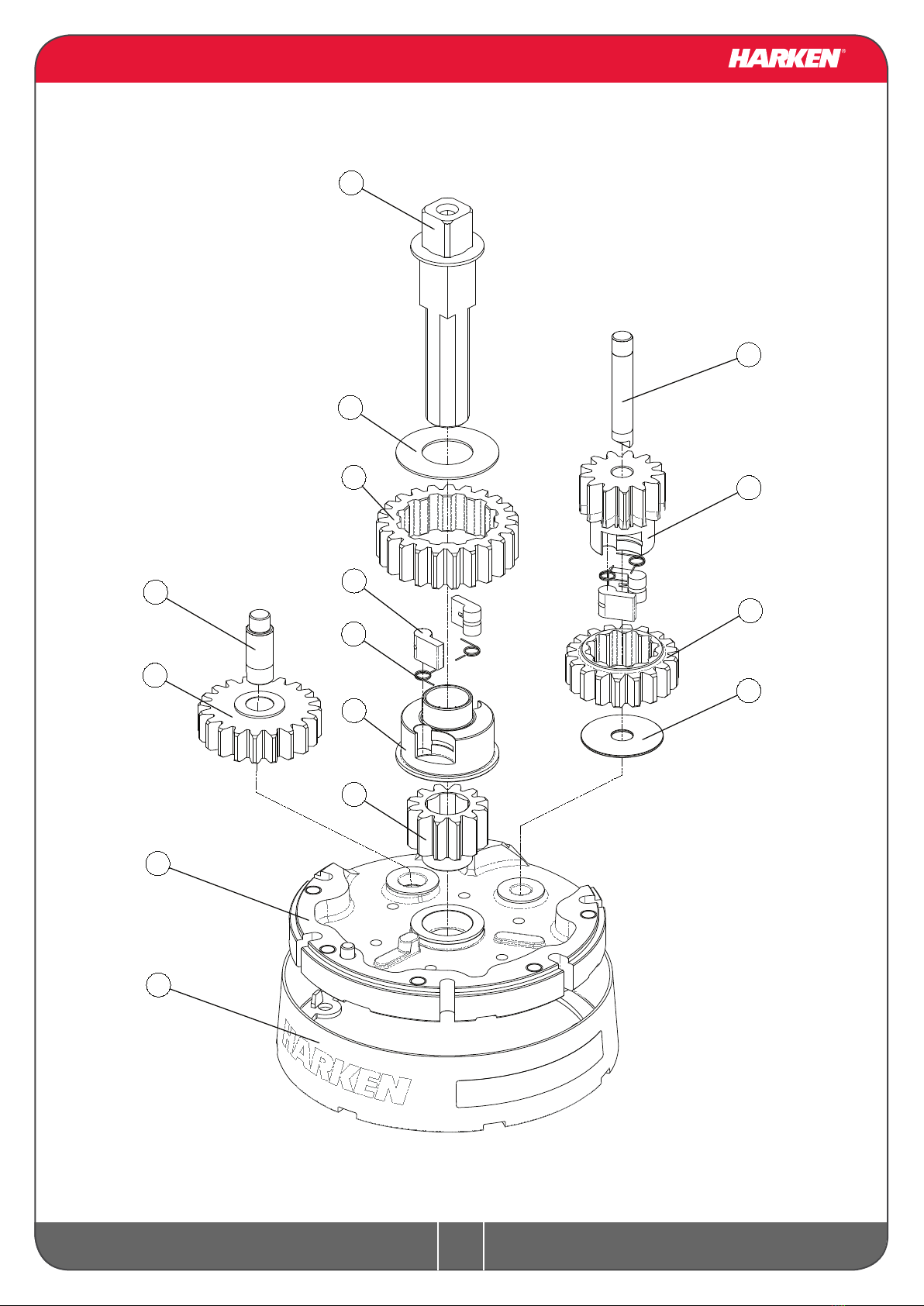 HARKEN®

HARKEN