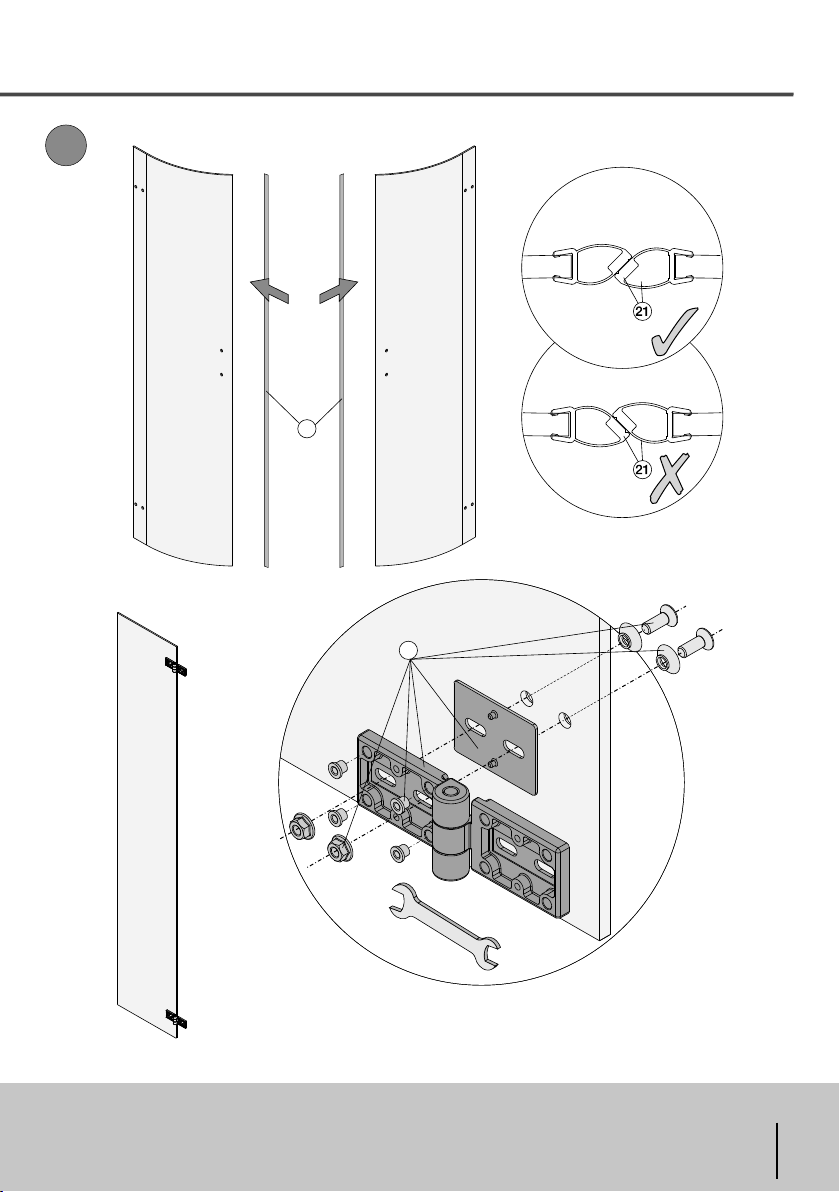 21

21