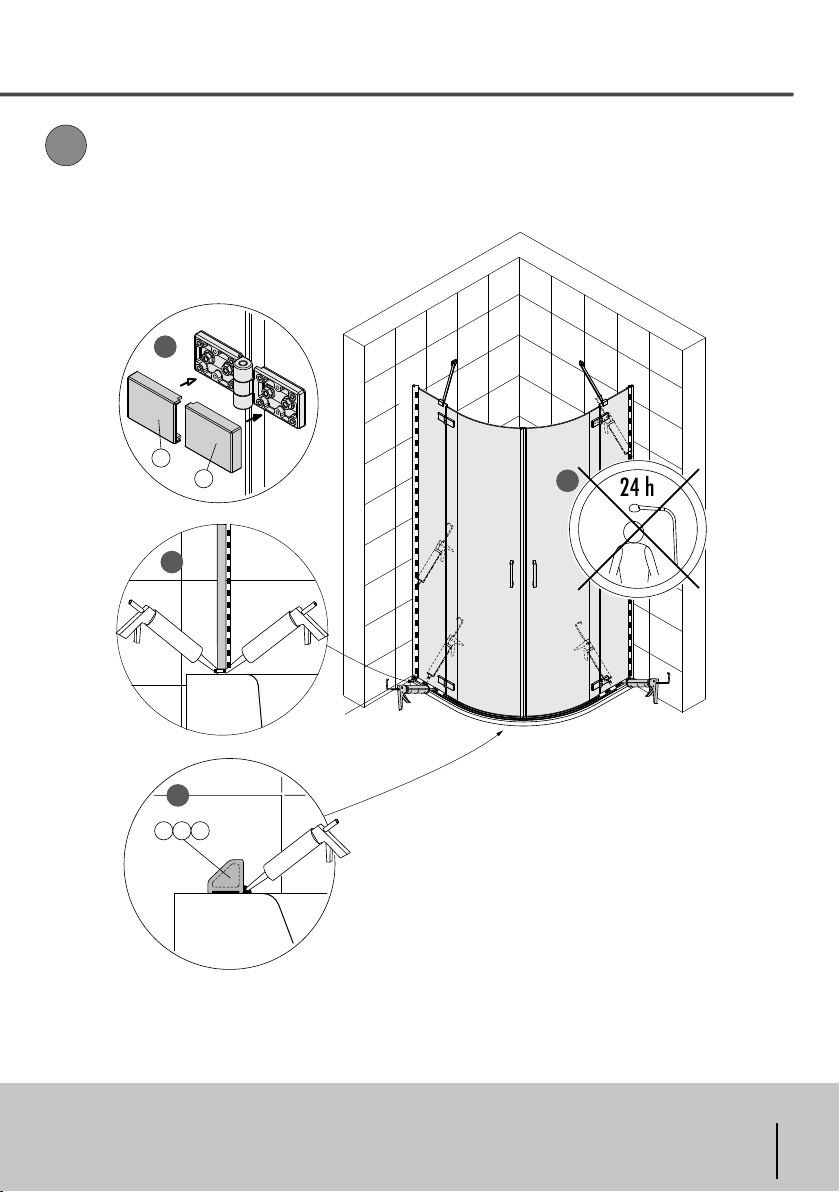 24 h