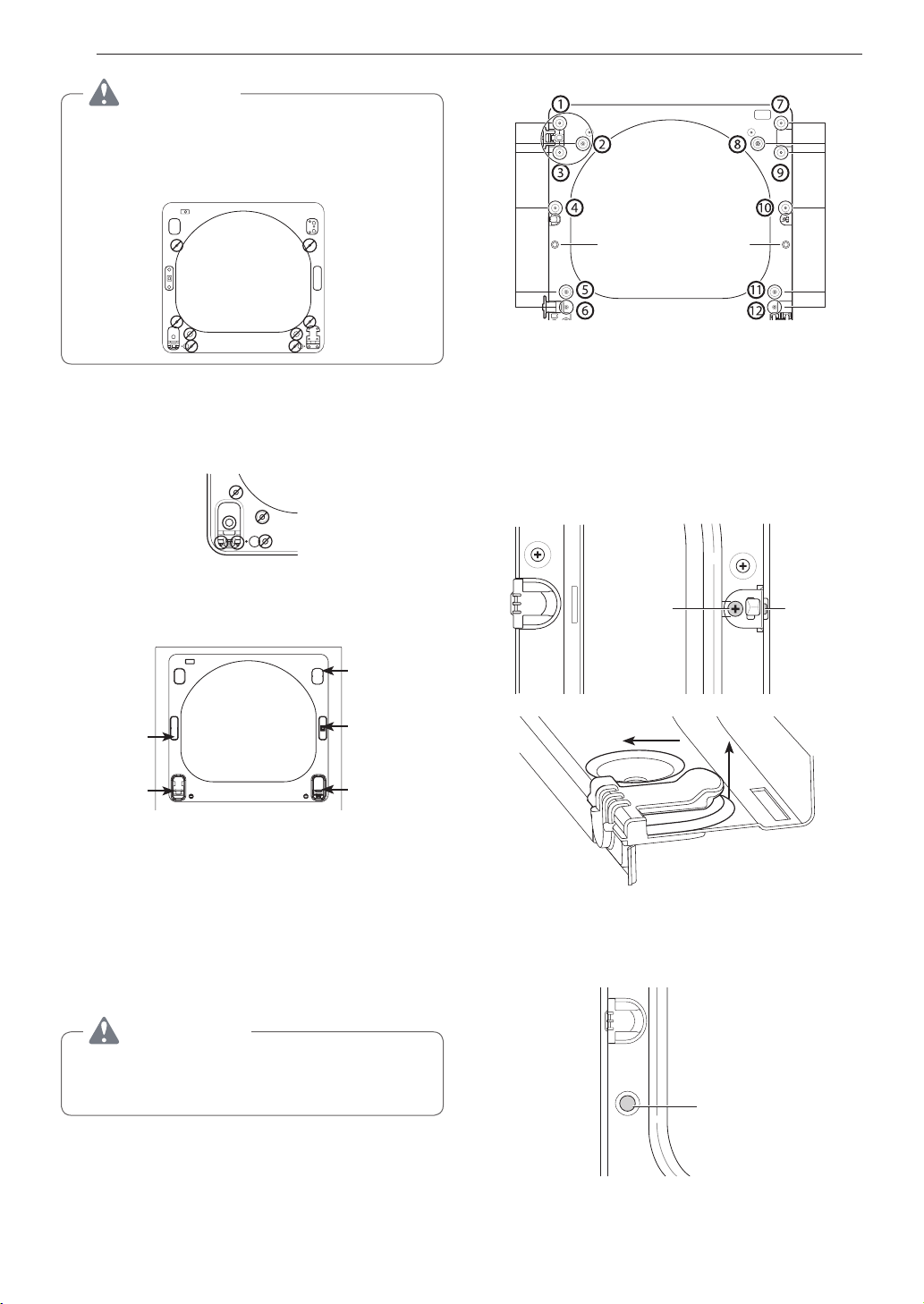 1

7

2

8

3

9

4

10

5

11

6

12