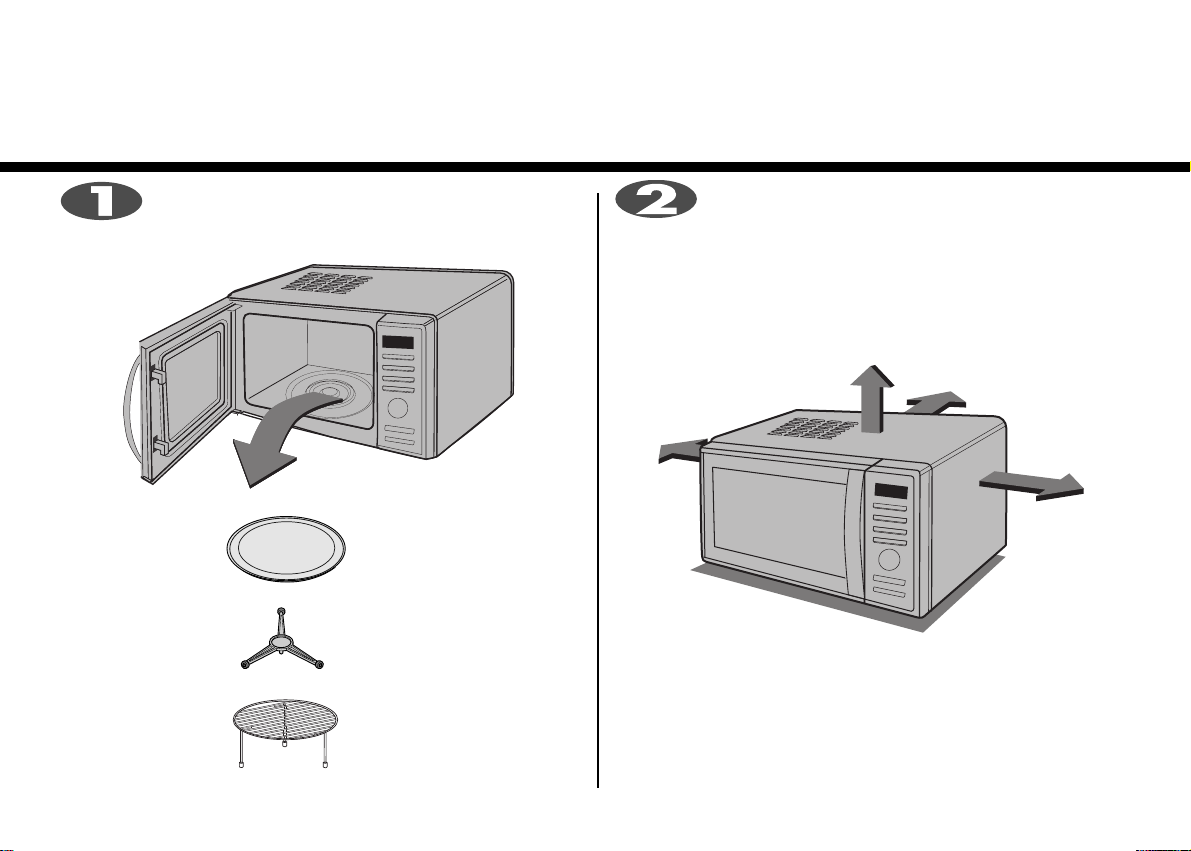 1

2