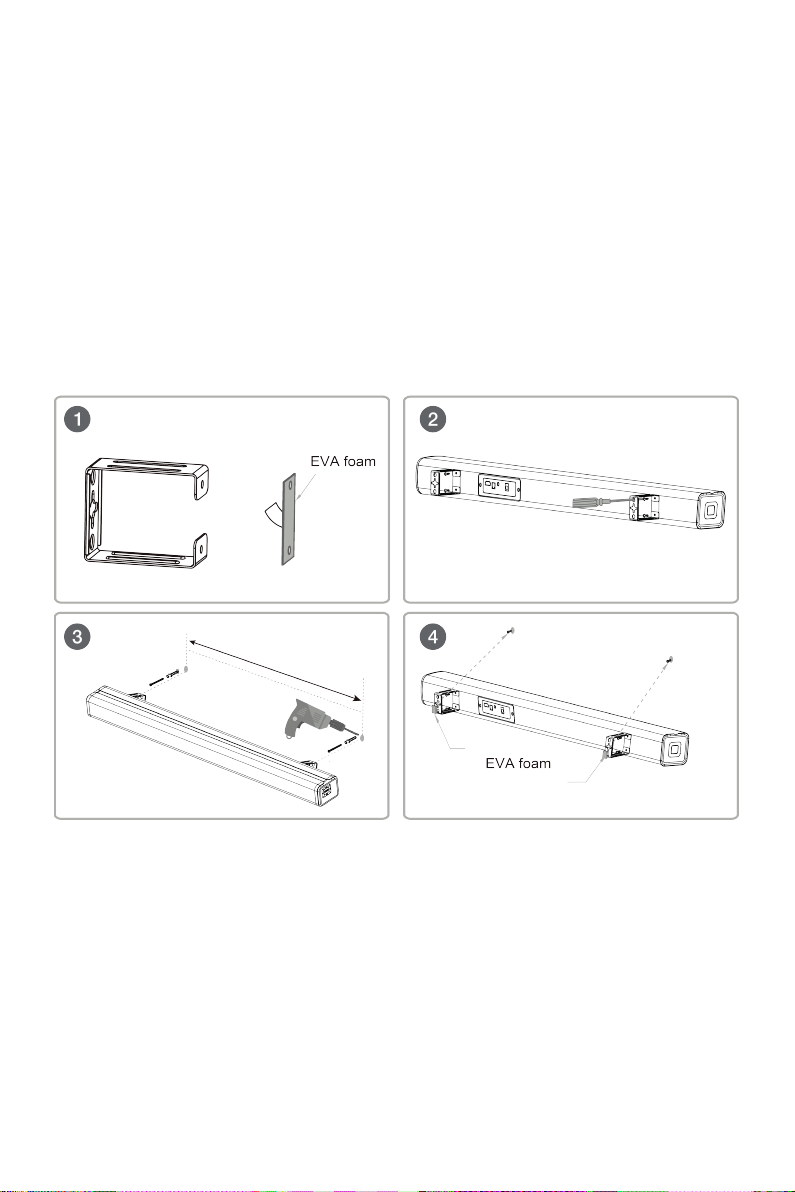 1

EVA foam

2

3

4

EVA foam