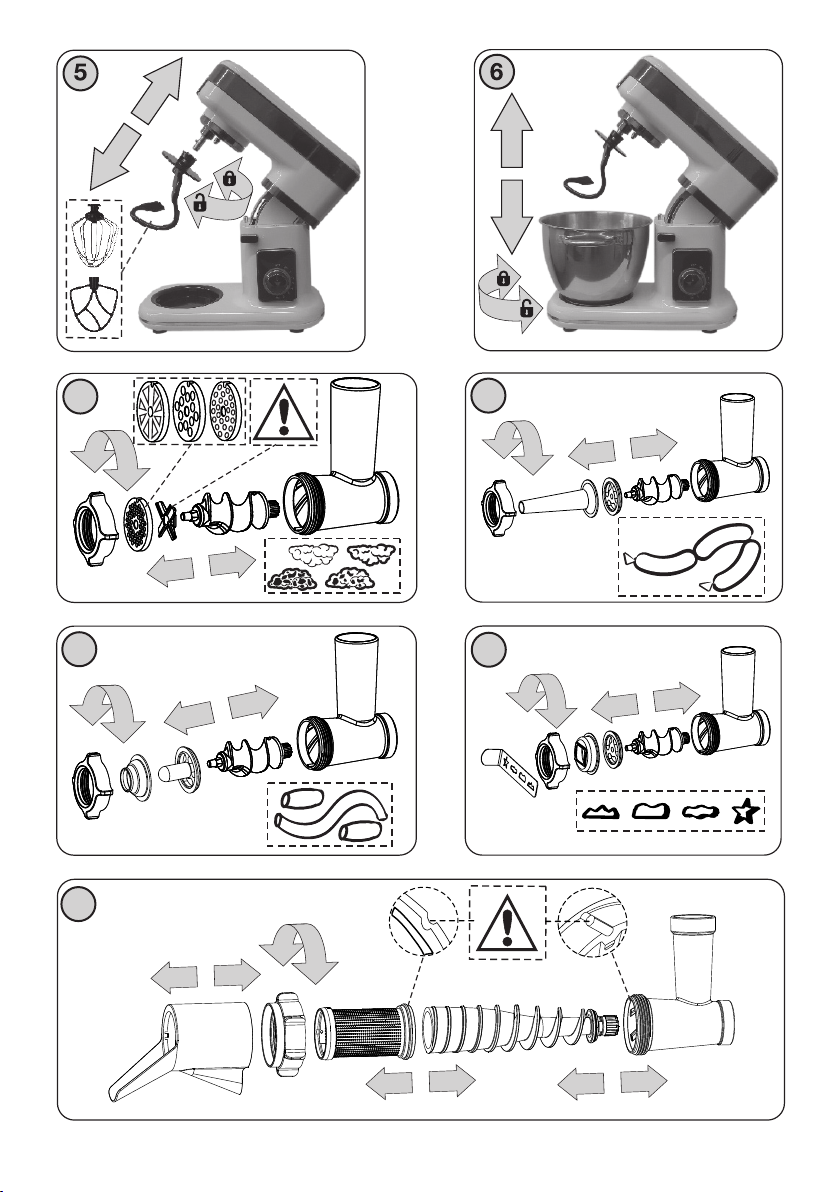 5

6