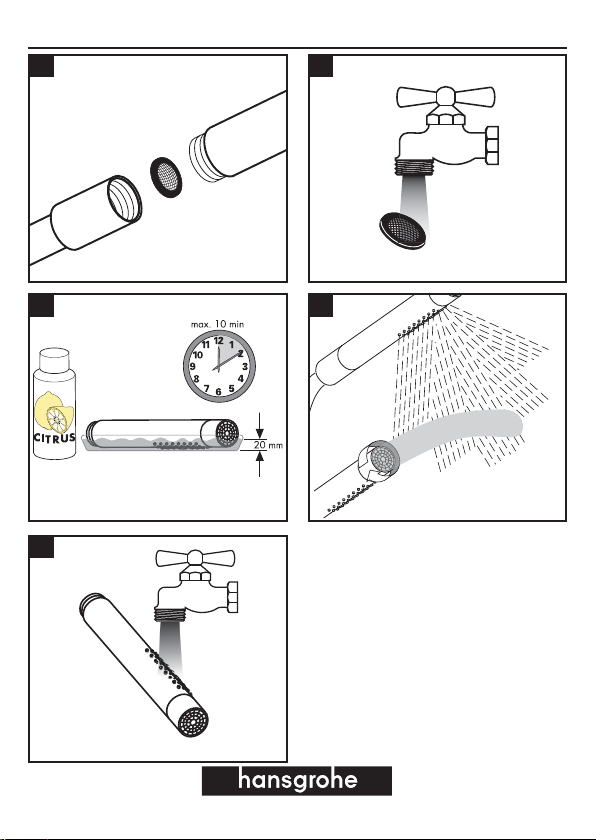 max. 10 min

12
1
2
3
4
5
6
7
8
9
10
11

CITRUS

20 mm

hansgrohe