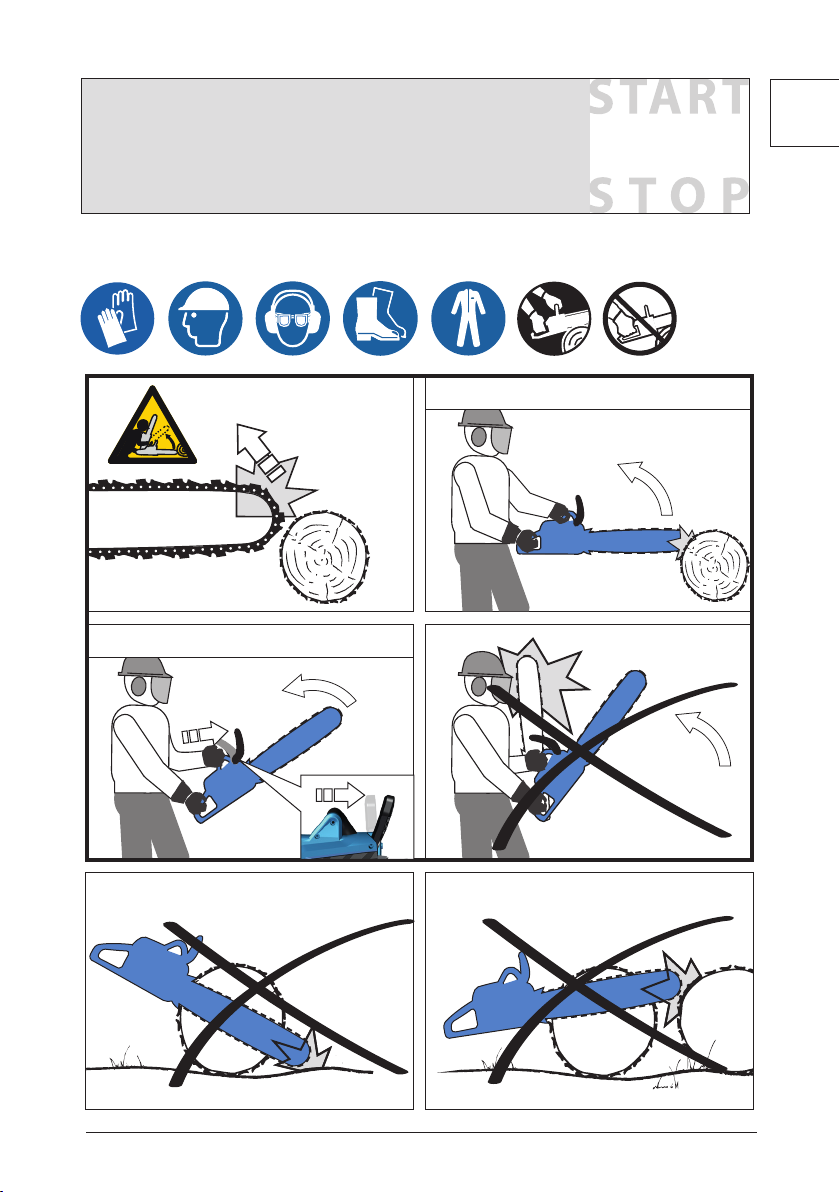 START

STOP