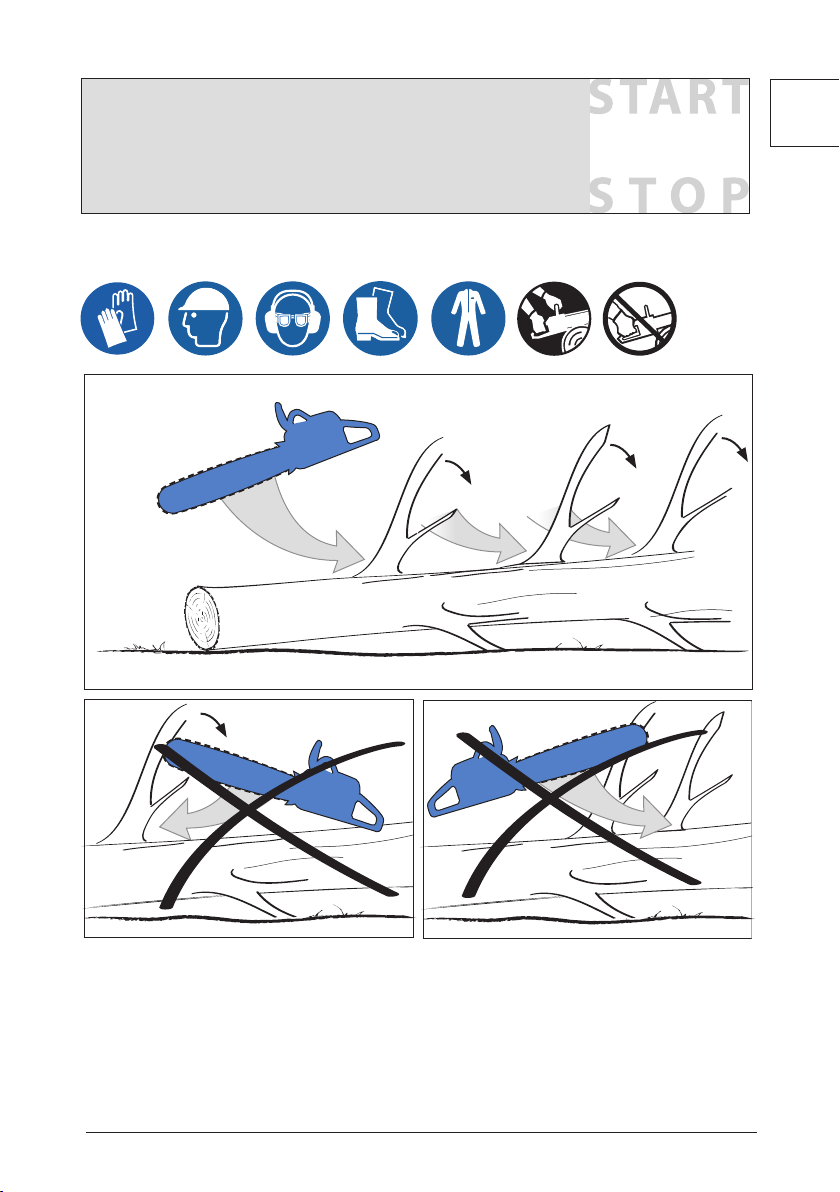 START

STOP