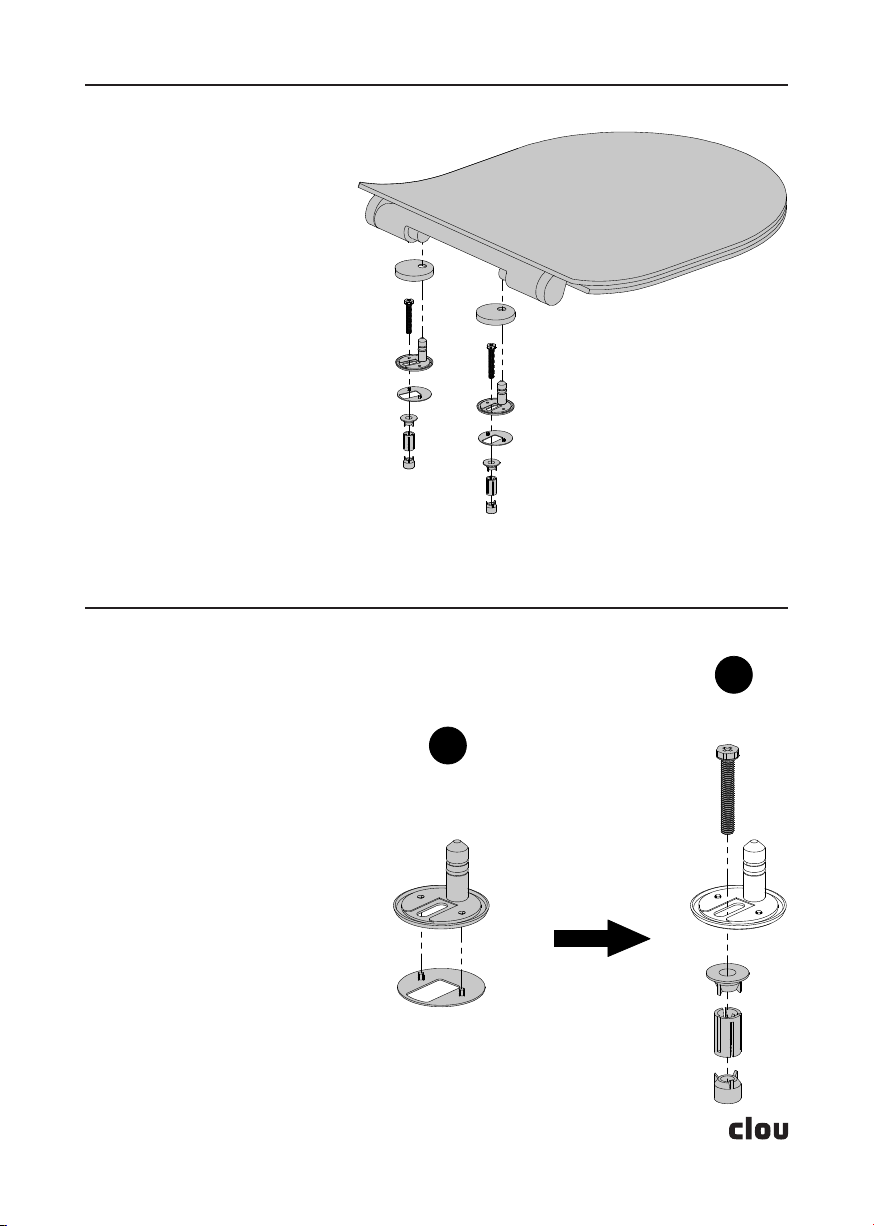 clou