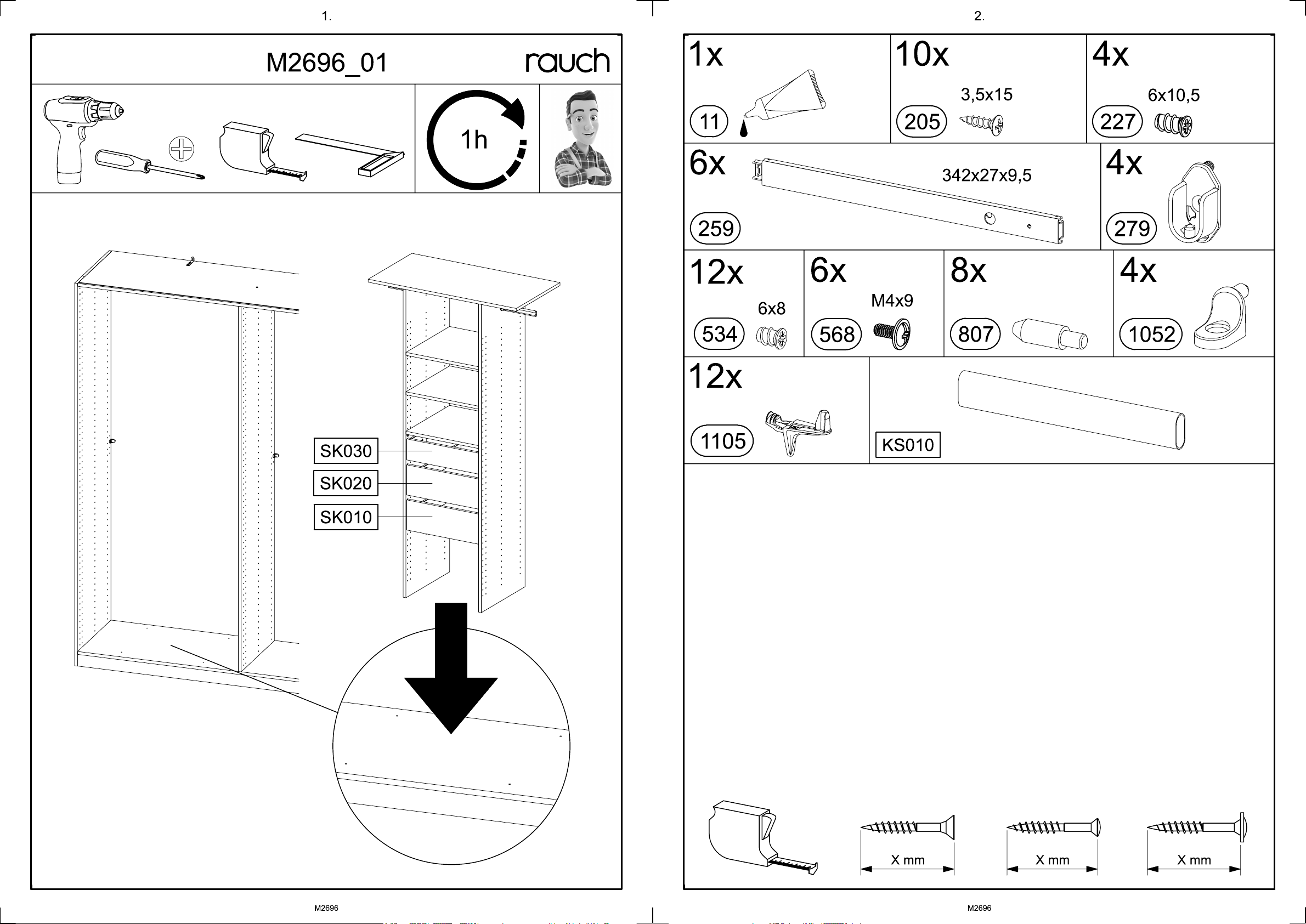 1.

M2696_01

rauch

1h

SK030

SK020

SK010

M2696

2.

1x

11

10x

3,5x15

205

4x

6x10,5

227

6x

342x27x9,5

259

4x

279

12x

6x8

534

6x

M4x9

568

8x

807

4x

1052

12x

1105

KS010

X mm

X mm

X mm

M2696