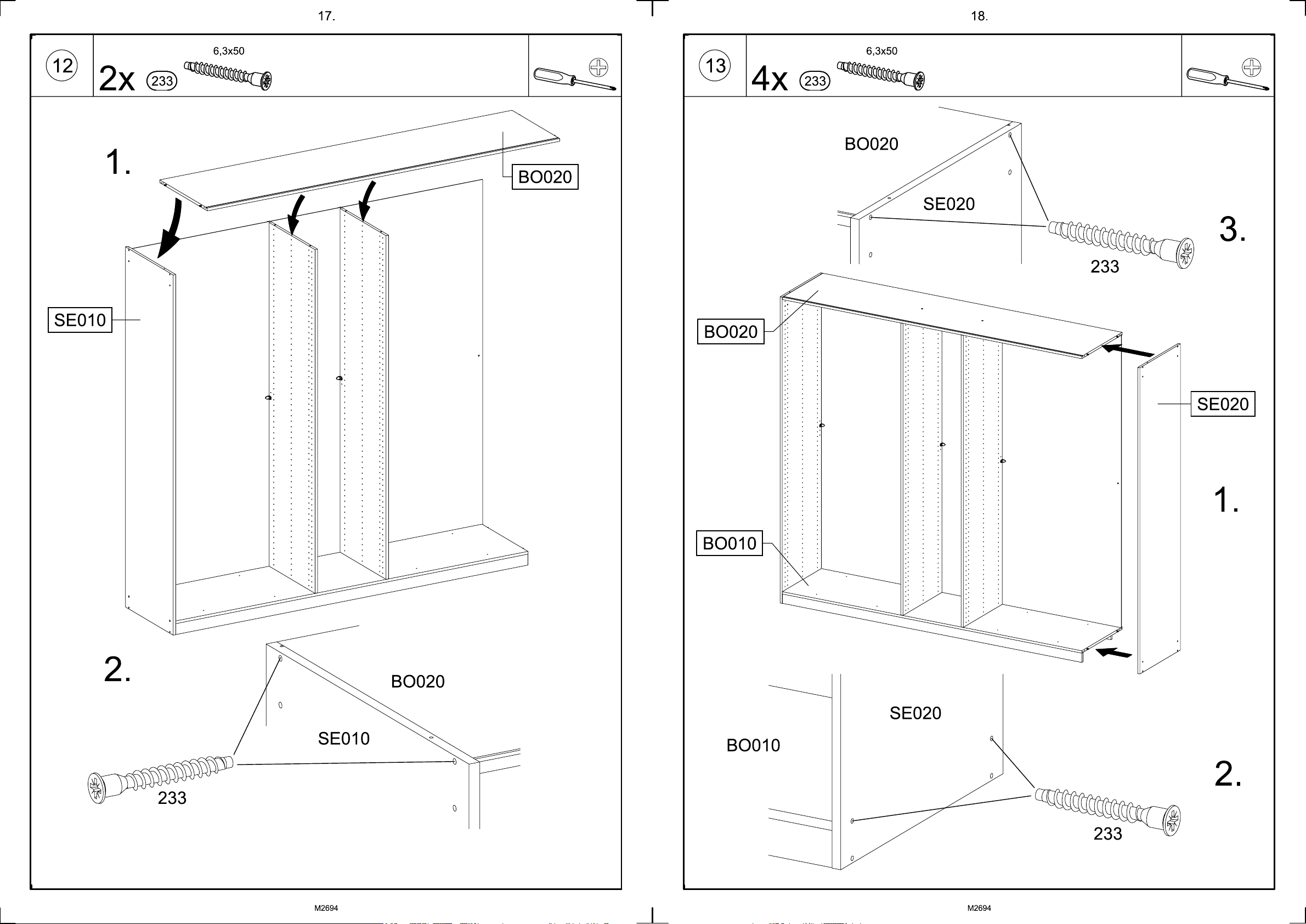 17.

12

2x 233

6,3x50

1.

BO020

SE010

2.

BO020

SE010

233

M2694

18.

13

4x 233

6,3x50

BO020

SE020

3.

233

BO020

SE020

1.

BO010

SE020

BO010

2.

233

M2694