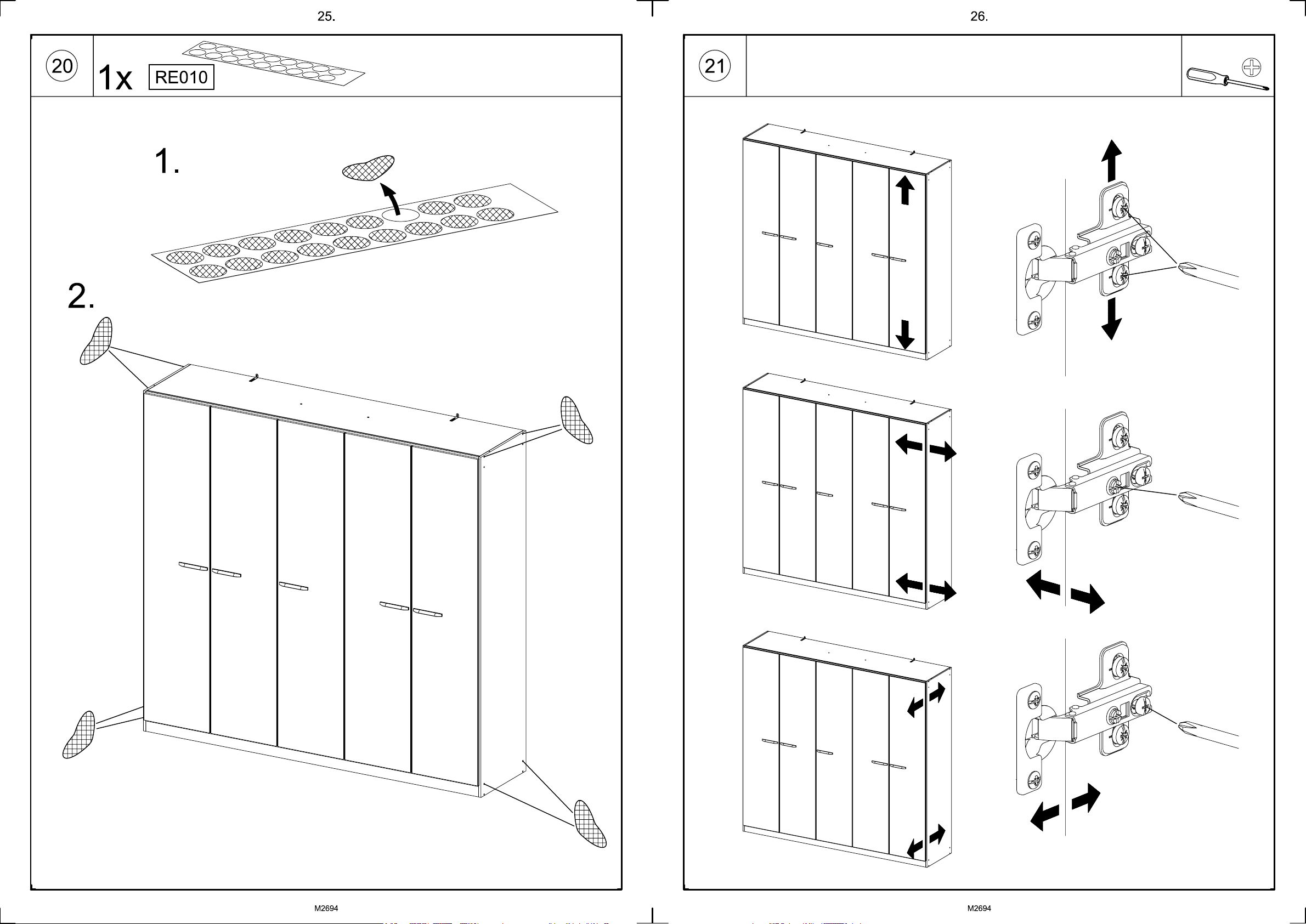 25.

20

1x RE010

1.

2.

M2694

26.

21

M2694