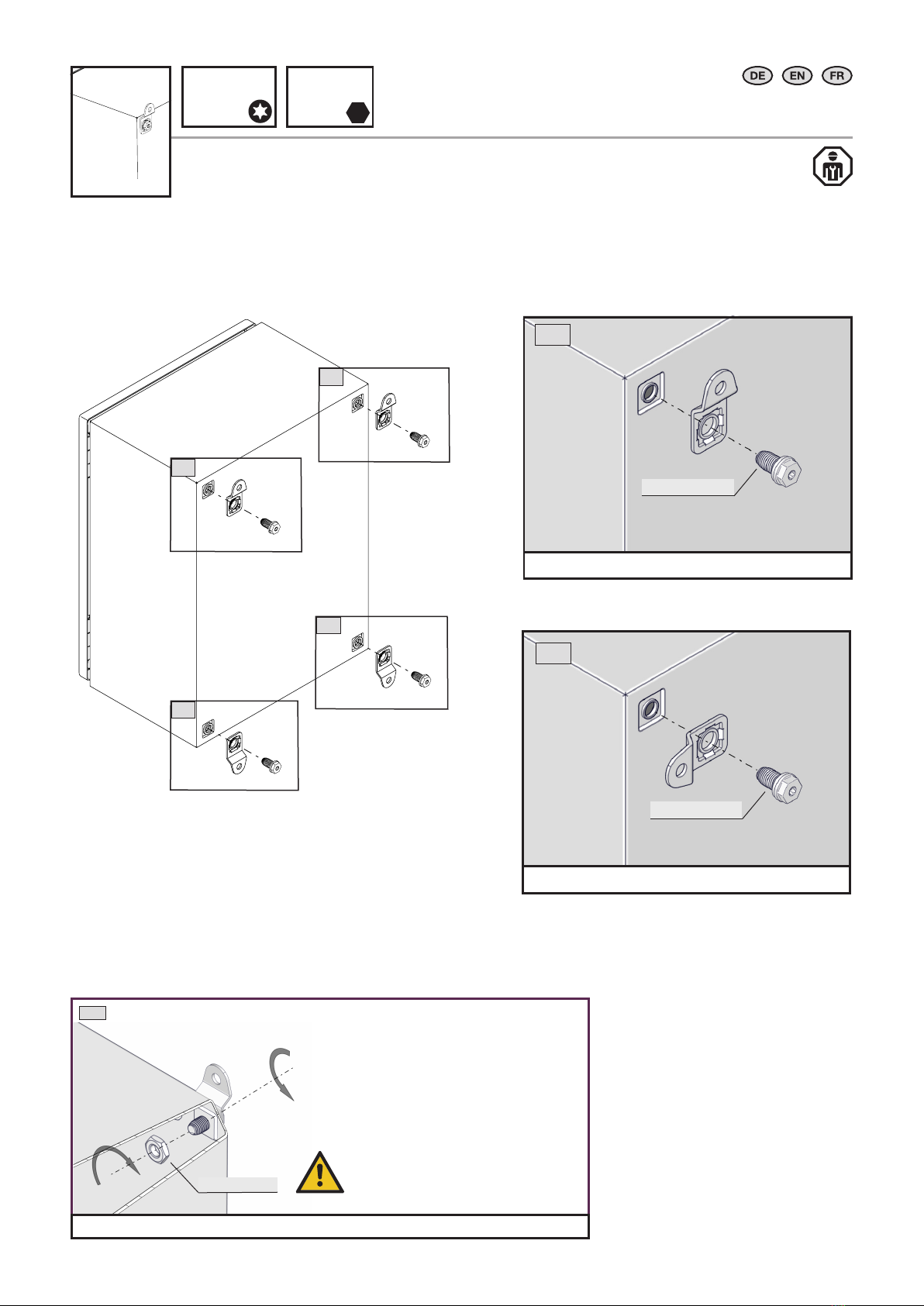 DE EN FR