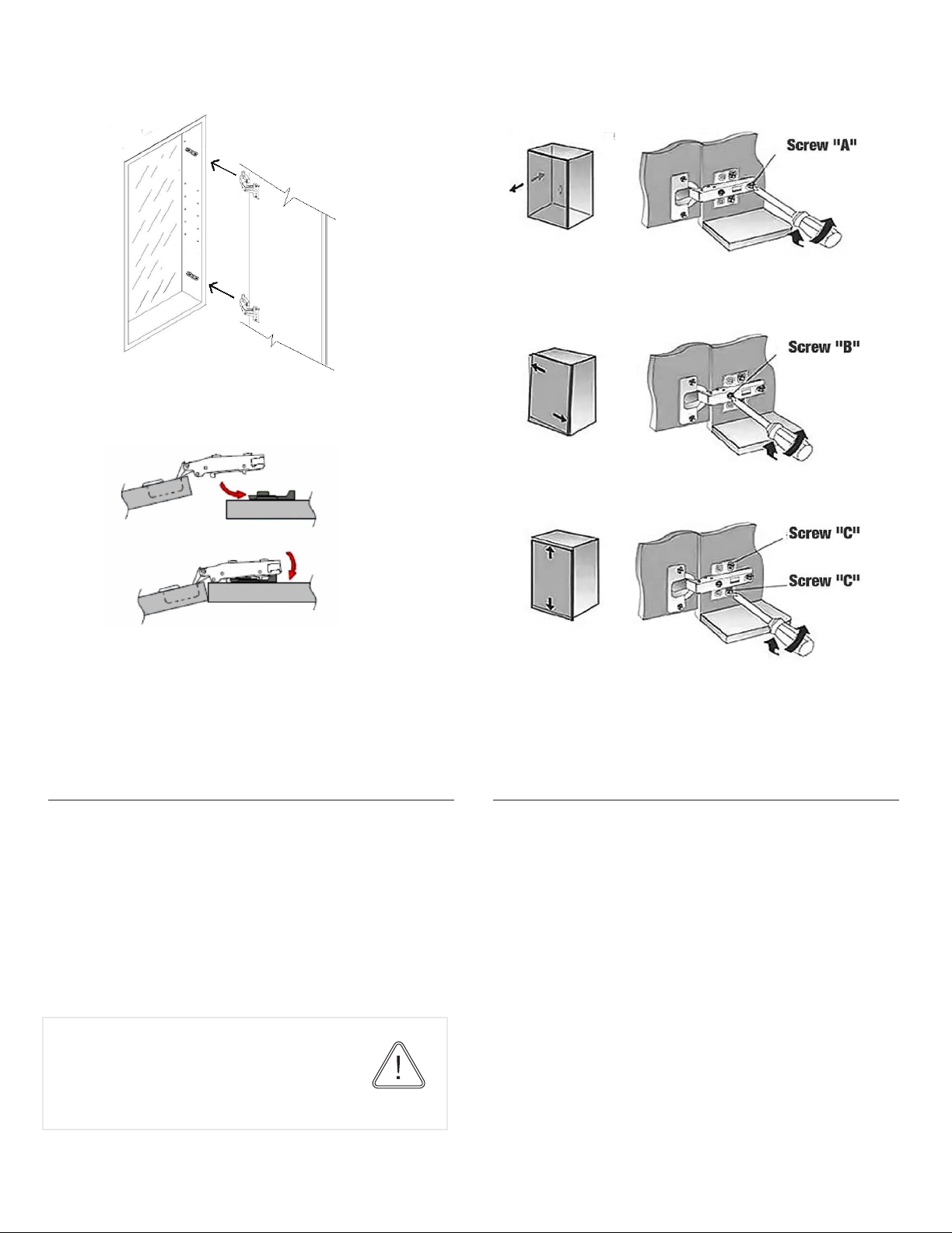 Screw "A"

Screw "B"

Screw "C"

Screw "C"