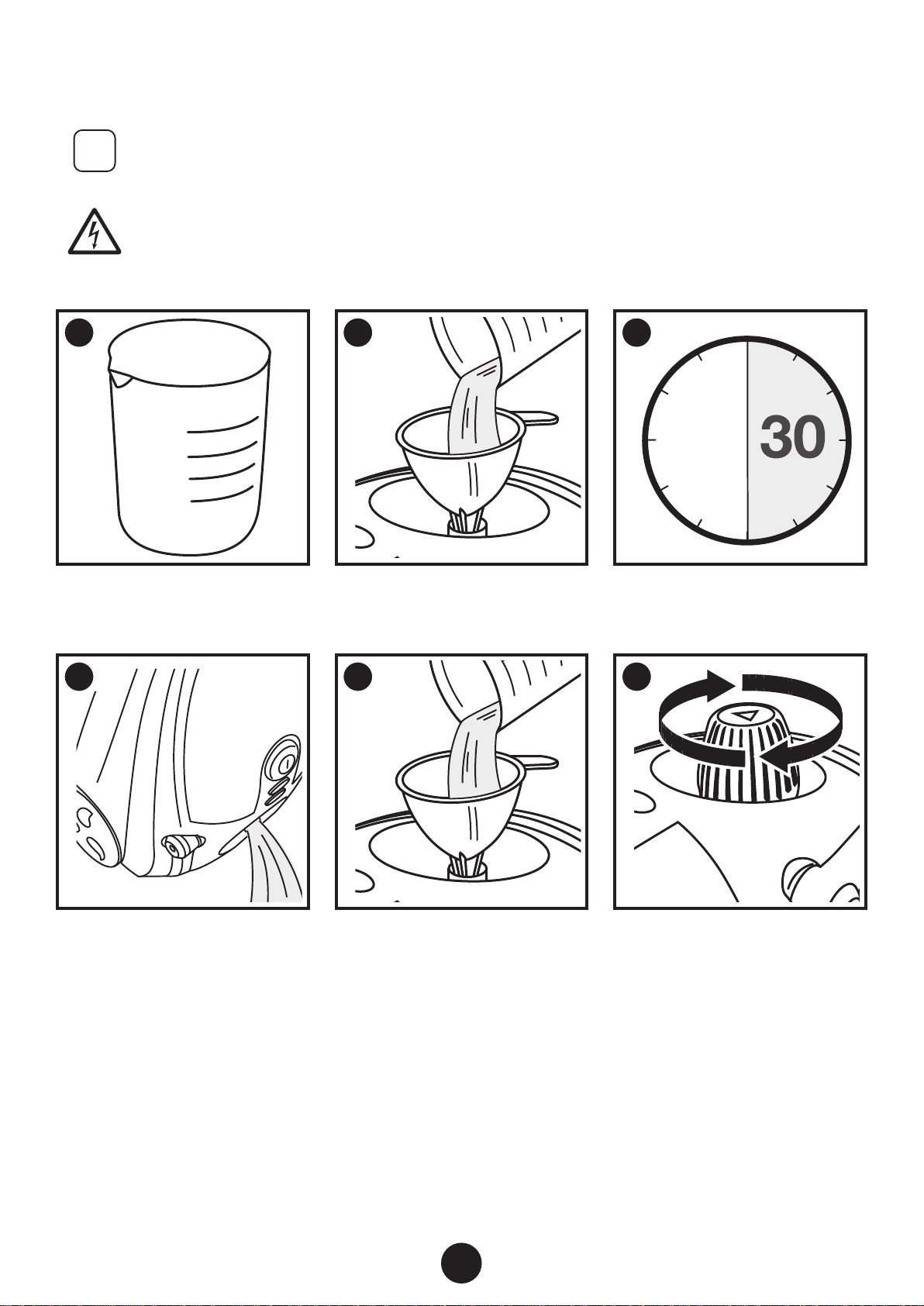 30