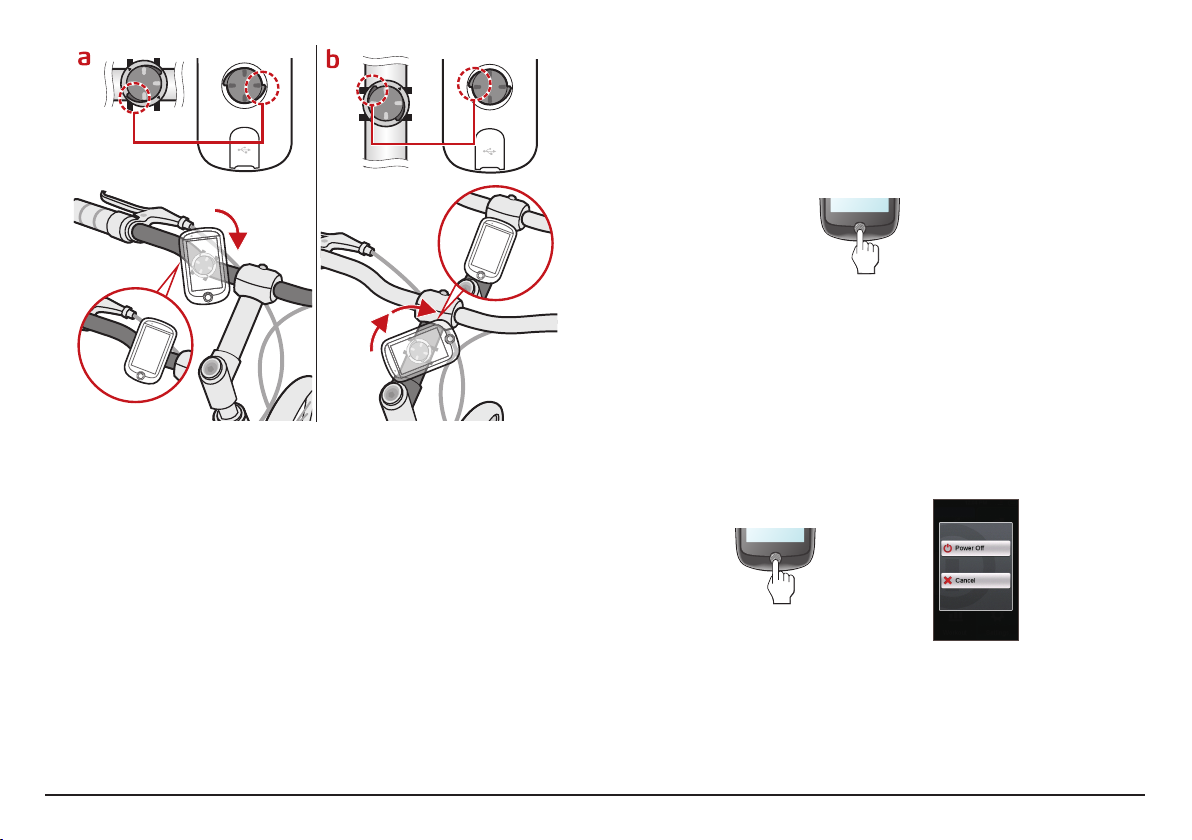 a

b

Power Off

Cancel