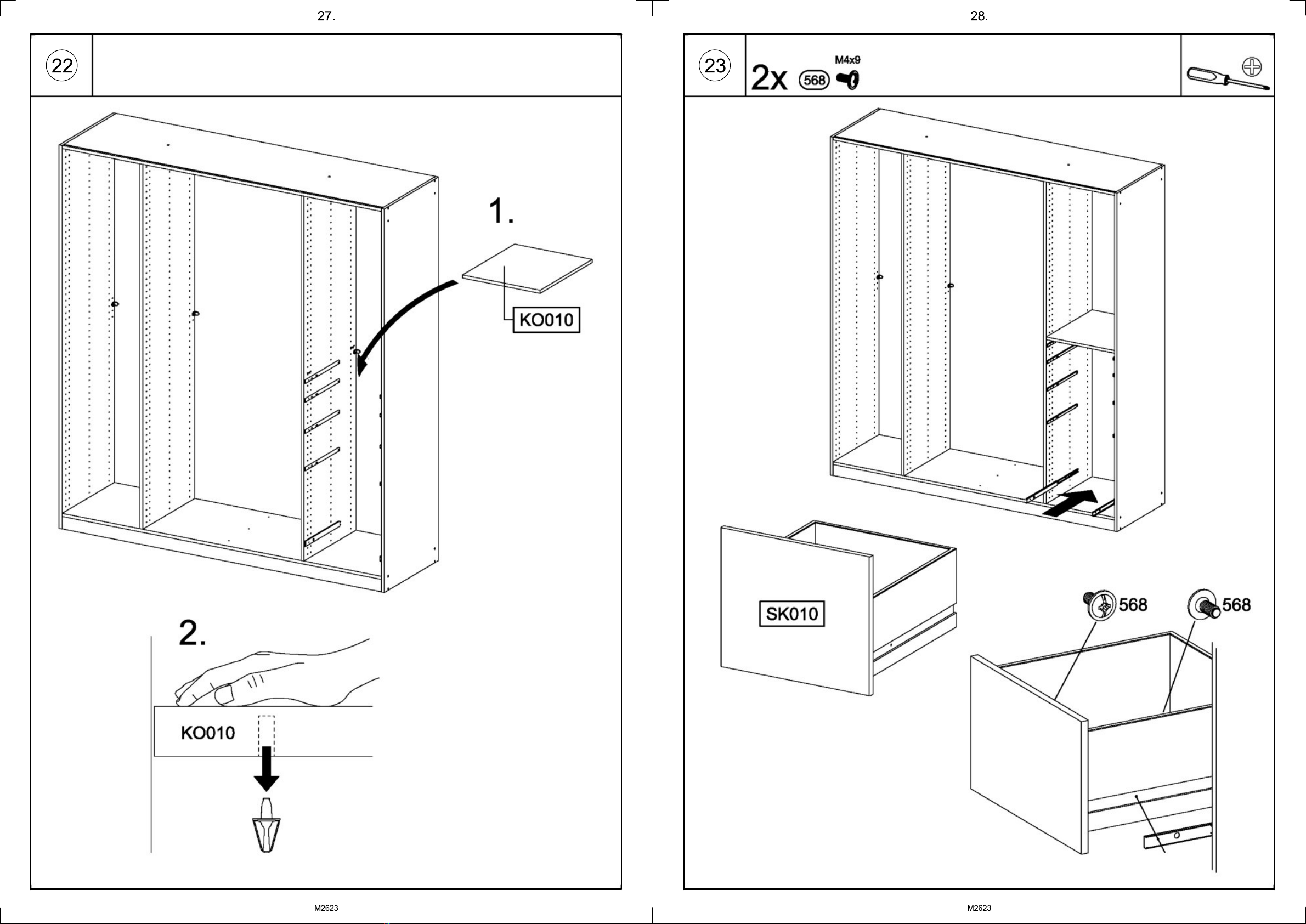 27.

22

1.

KO010

2.

KO010

M2623

28.

23

2x 568 M4x9

SK010

568

568

M2623