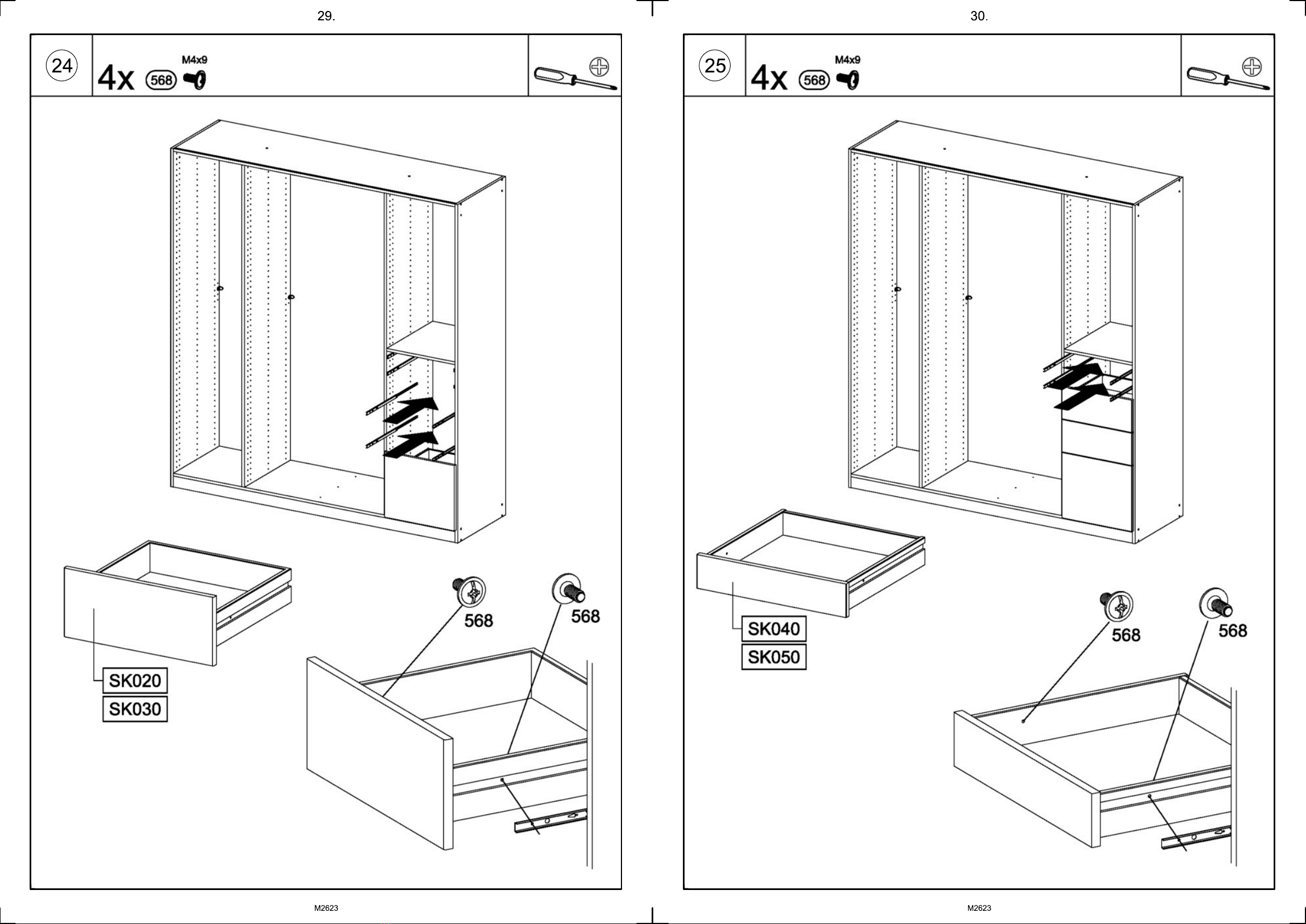 29.

24

4x 568 M4x9

568

568

SK020

SK030

M2623

30.

25

4x 568 M4x9

SK040

SK050

568

568

M2623