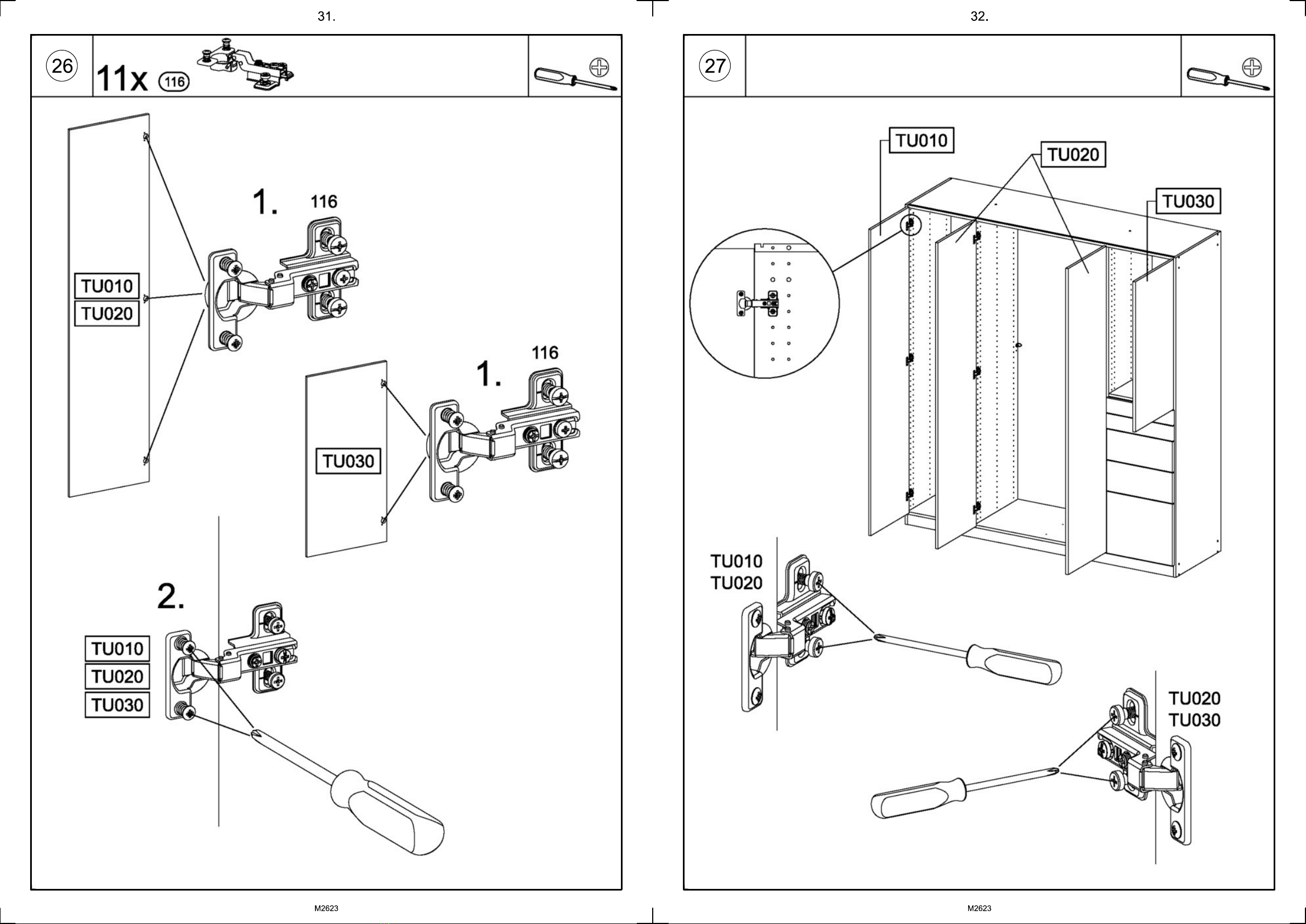 31.

26

11x 116

1. 116

TU010
TU020

1. 116

TU030

2.

TU010
TU020
TU030

M2623

32.

27

TU010

TU020

TU030

TU010
TU020

TU020
TU030

M2623