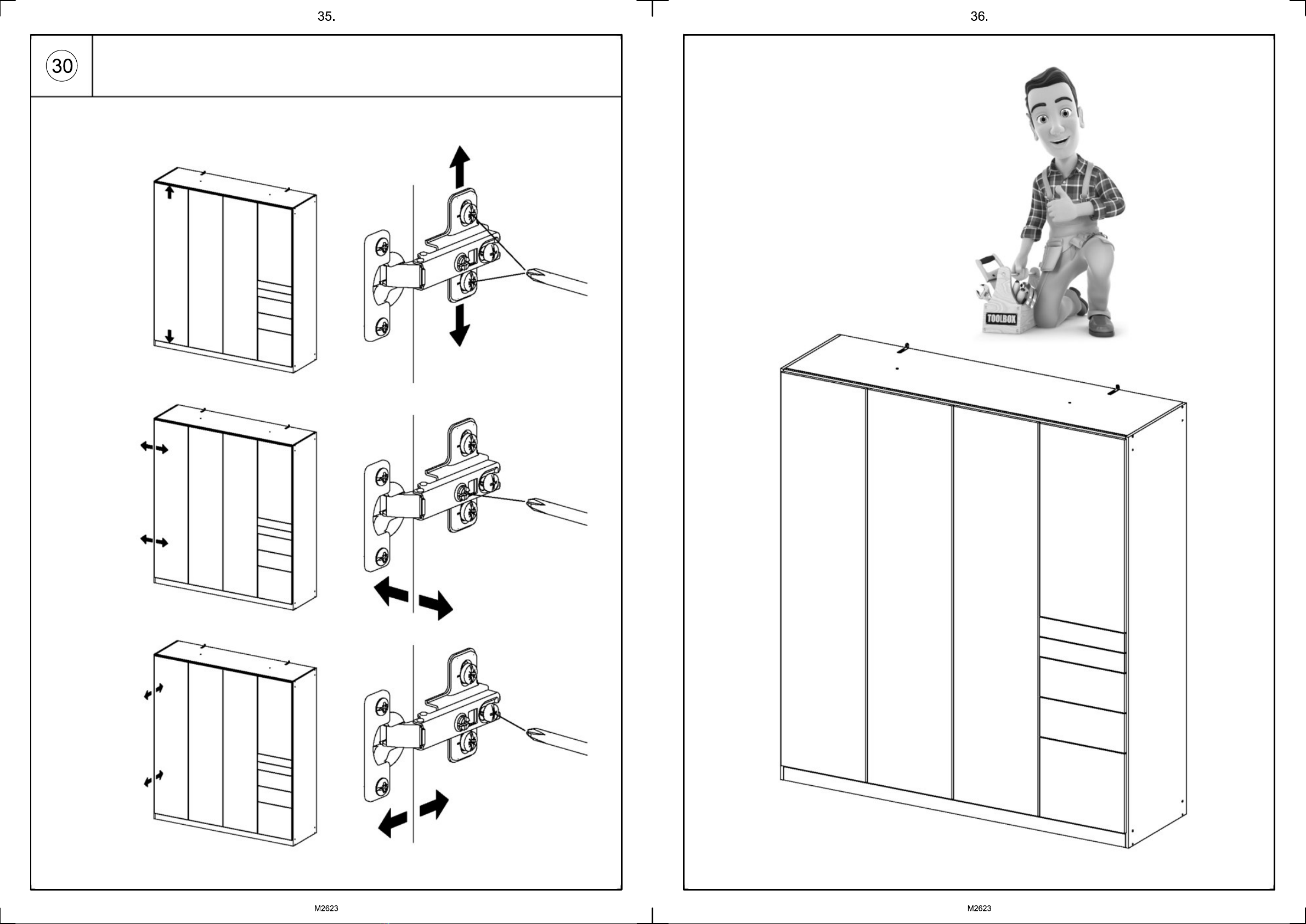 35.

30

M2623

36.

TOOLBOX

M2623