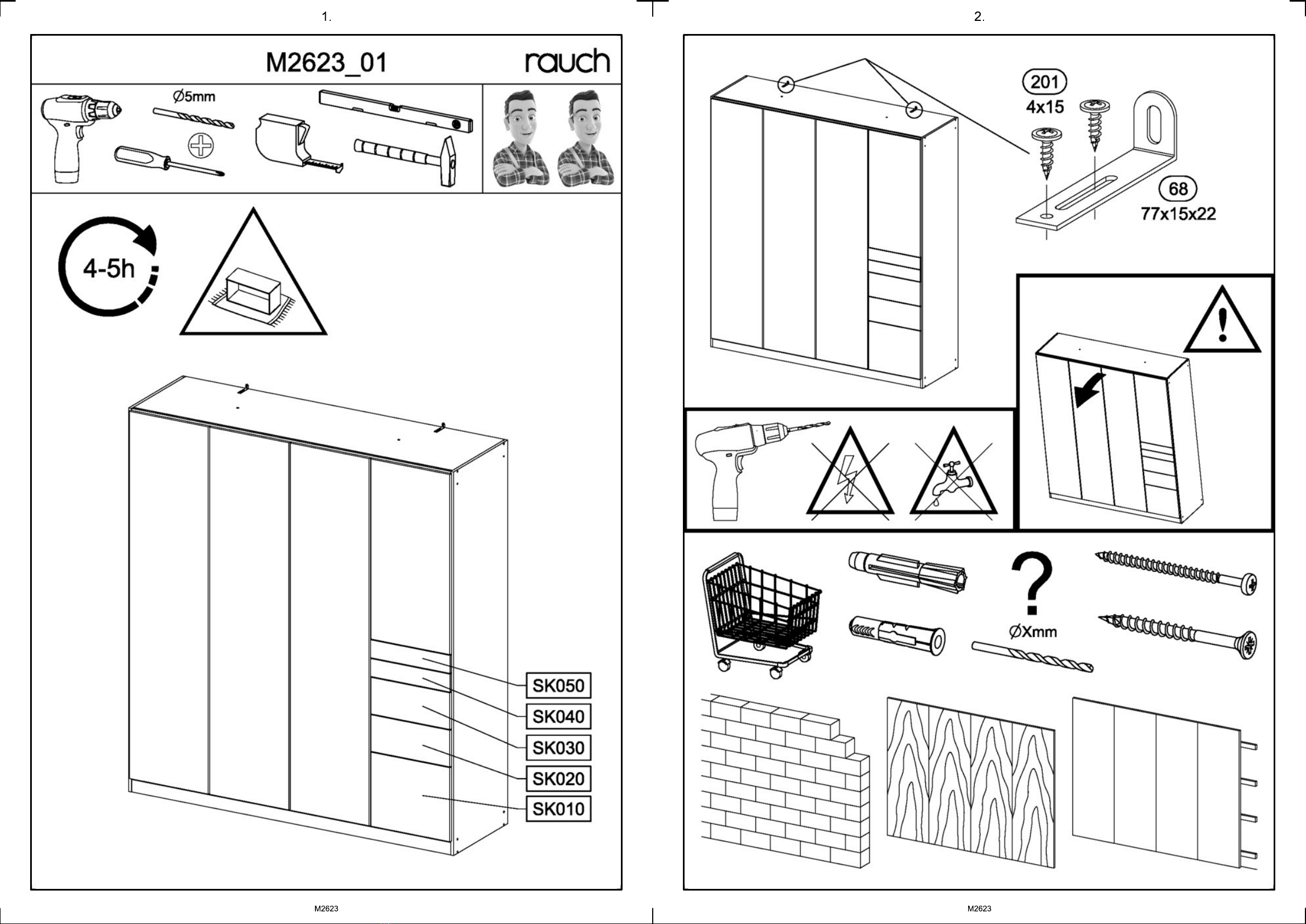 1.

M2623_01

rauch

Ø5mm

4-5h

SK050
SK040
SK030
SK020
SK010

M2623

2.

201
4x15

68
77x15x22

?
ØXmm

M2623