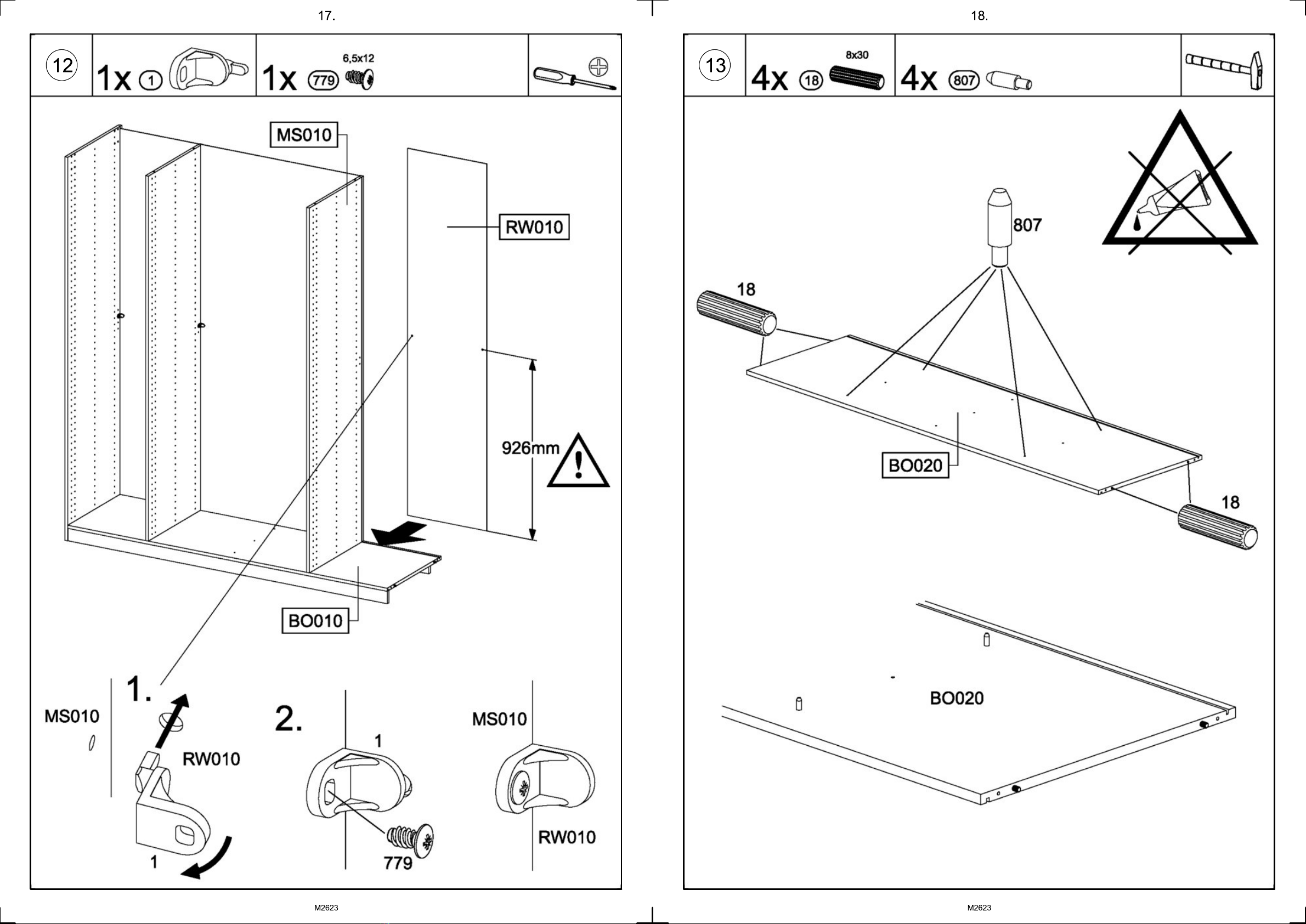 17.

12

1x 1

1x 779 6,5x12

MS010

RW010

926mm

BO010

1.

MS010

RW010

1

2.

1

779

MS010

RW010

M2623

18.

13

4x 18 8x30

4x 807

807

18

BO020

18

BO020

M2623