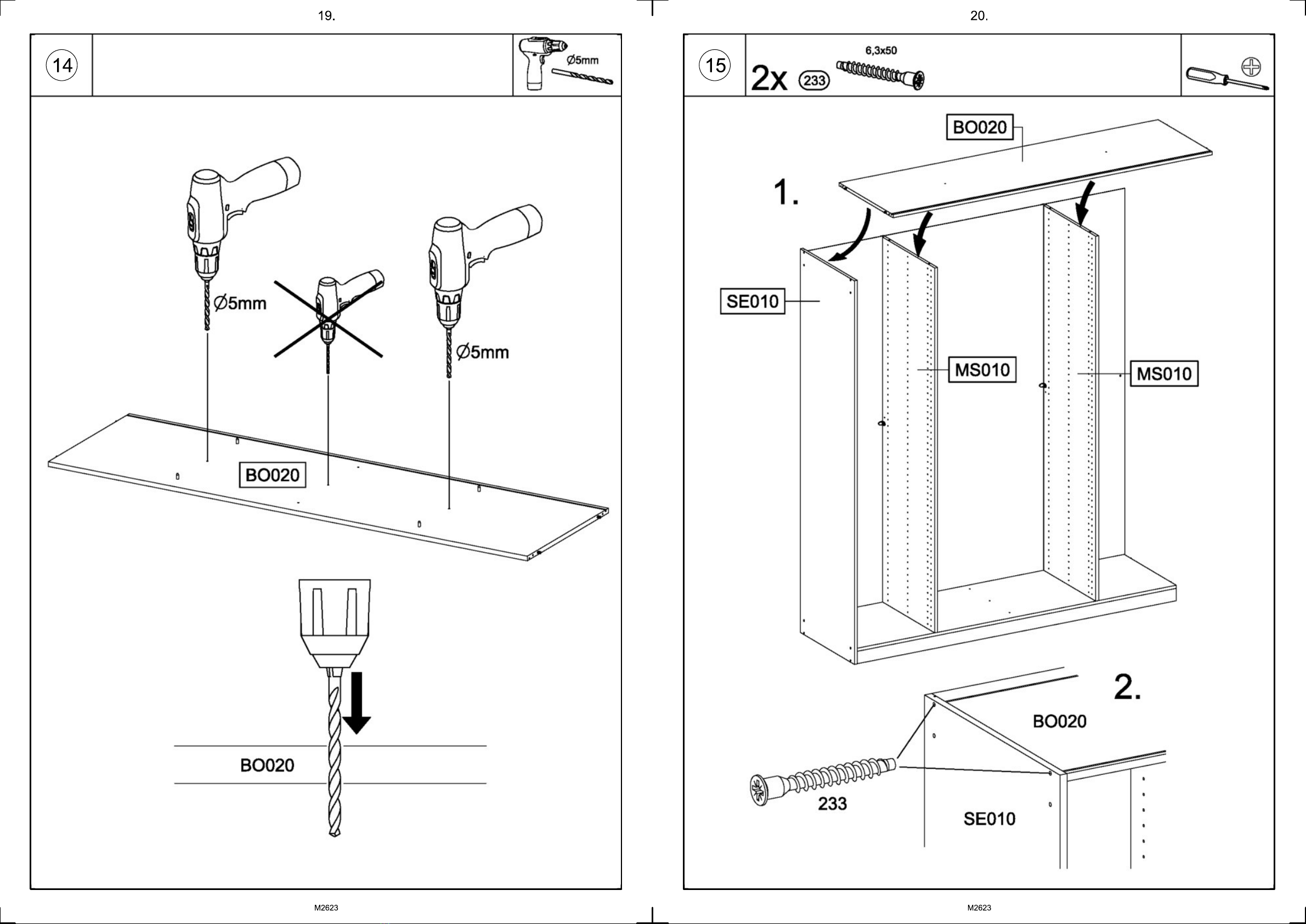 19.

14

Ø5mm

Ø5mm

Ø5mm

BO020

BO020

M2623

20.

15

2x 233 6,3x50

BO020

1.

SE010

MS010

MS010

2.

BO020

233

SE010

M2623