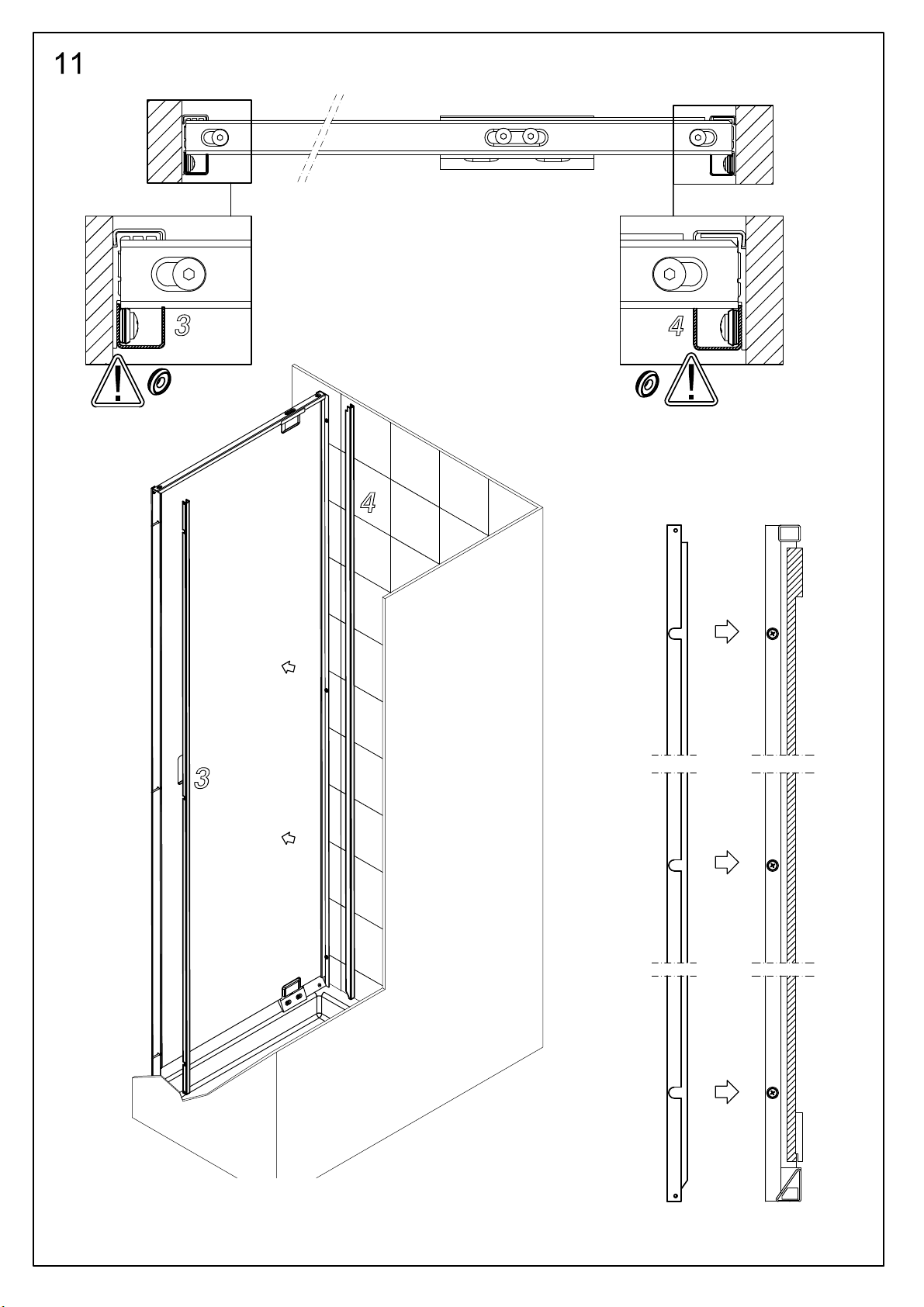 11

3

4

4

3