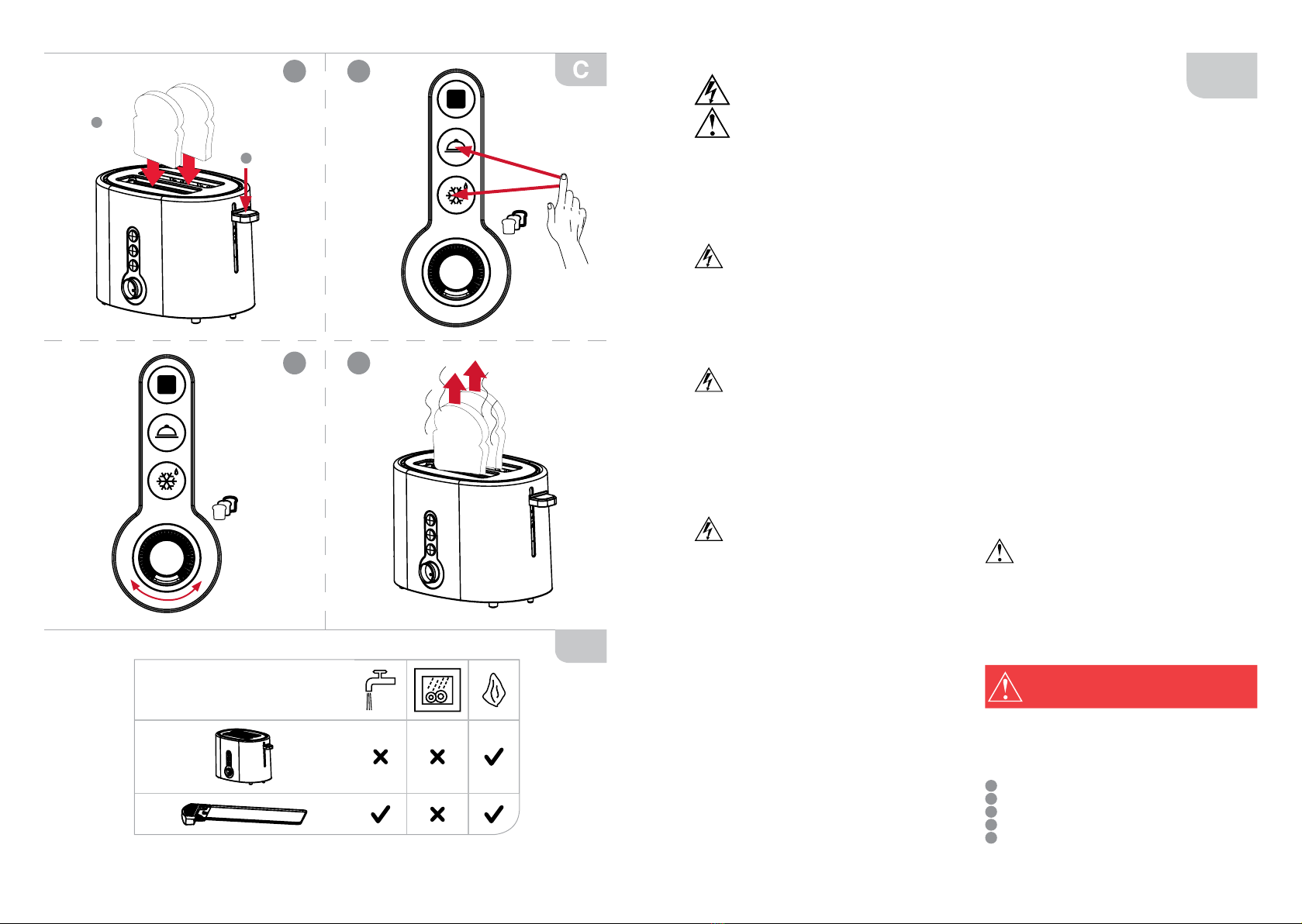 C