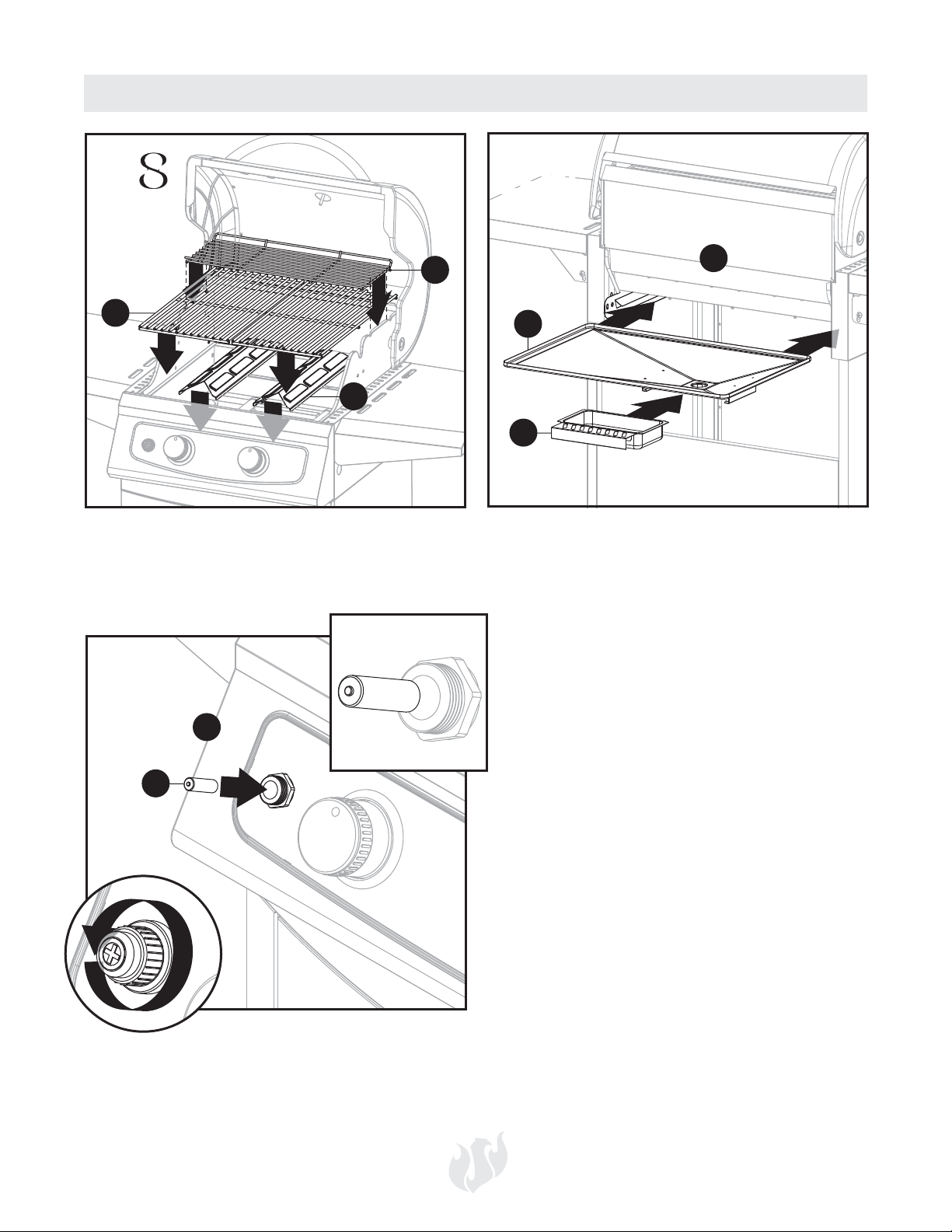 8