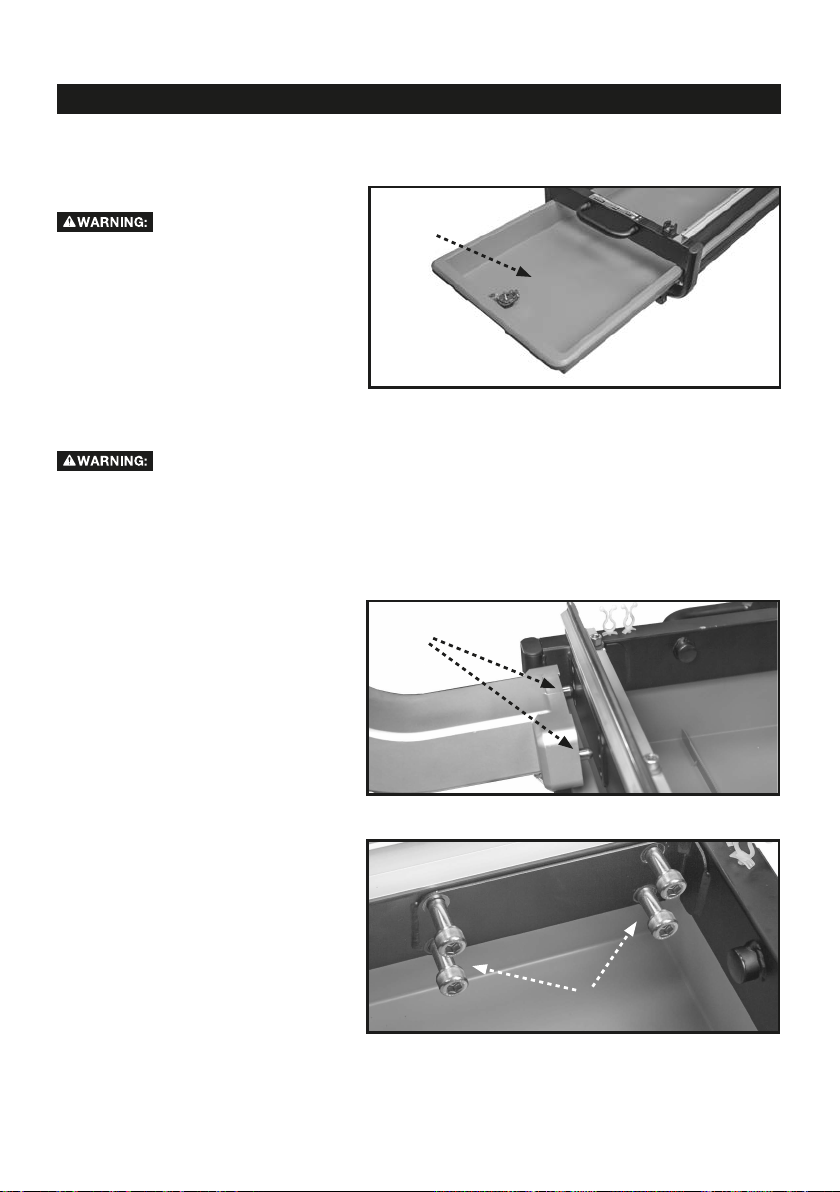 ⚠WARNING:

⚠WARNING: