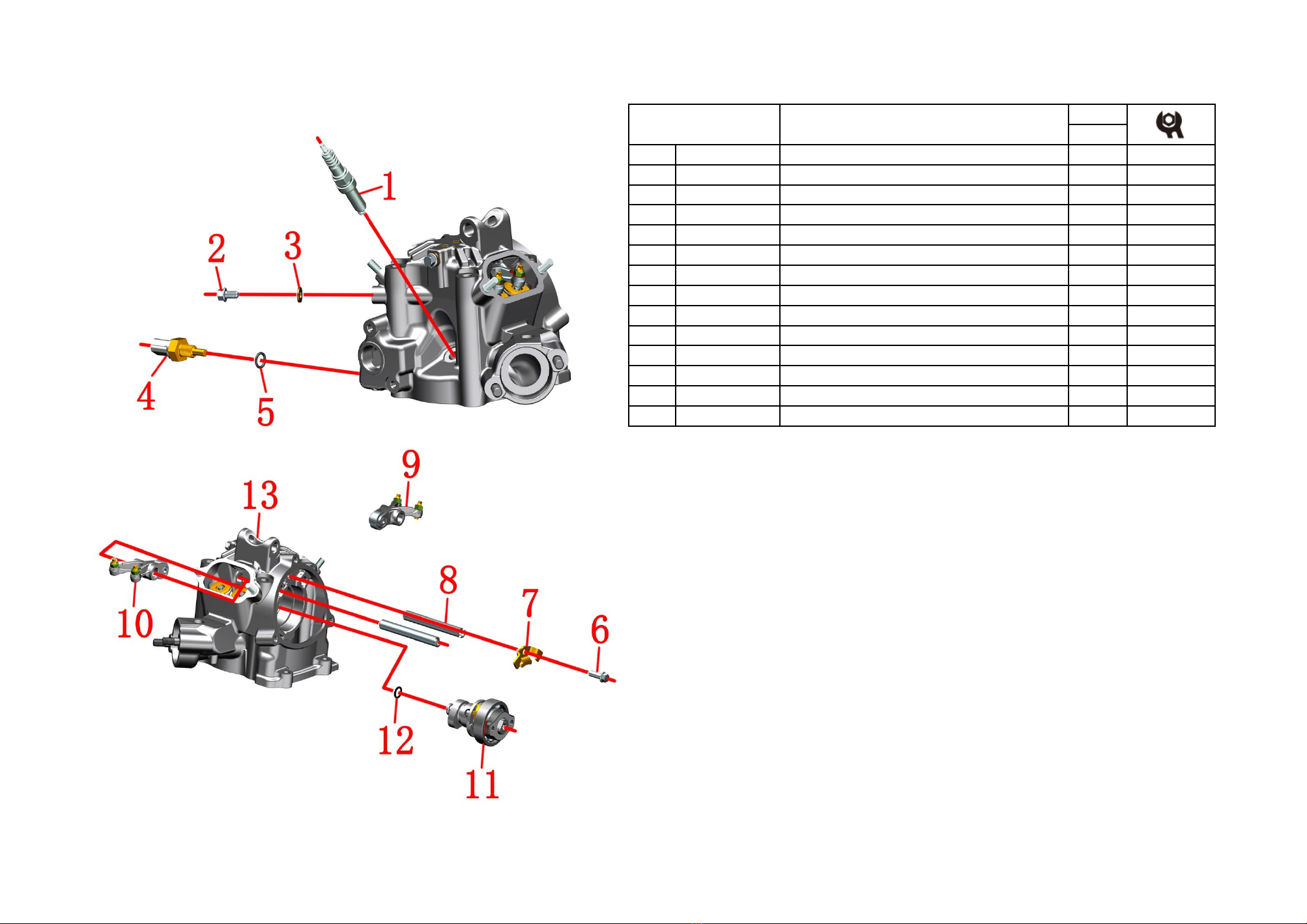 1
2
3
4
5
9
13
8
7
6
10
12
11