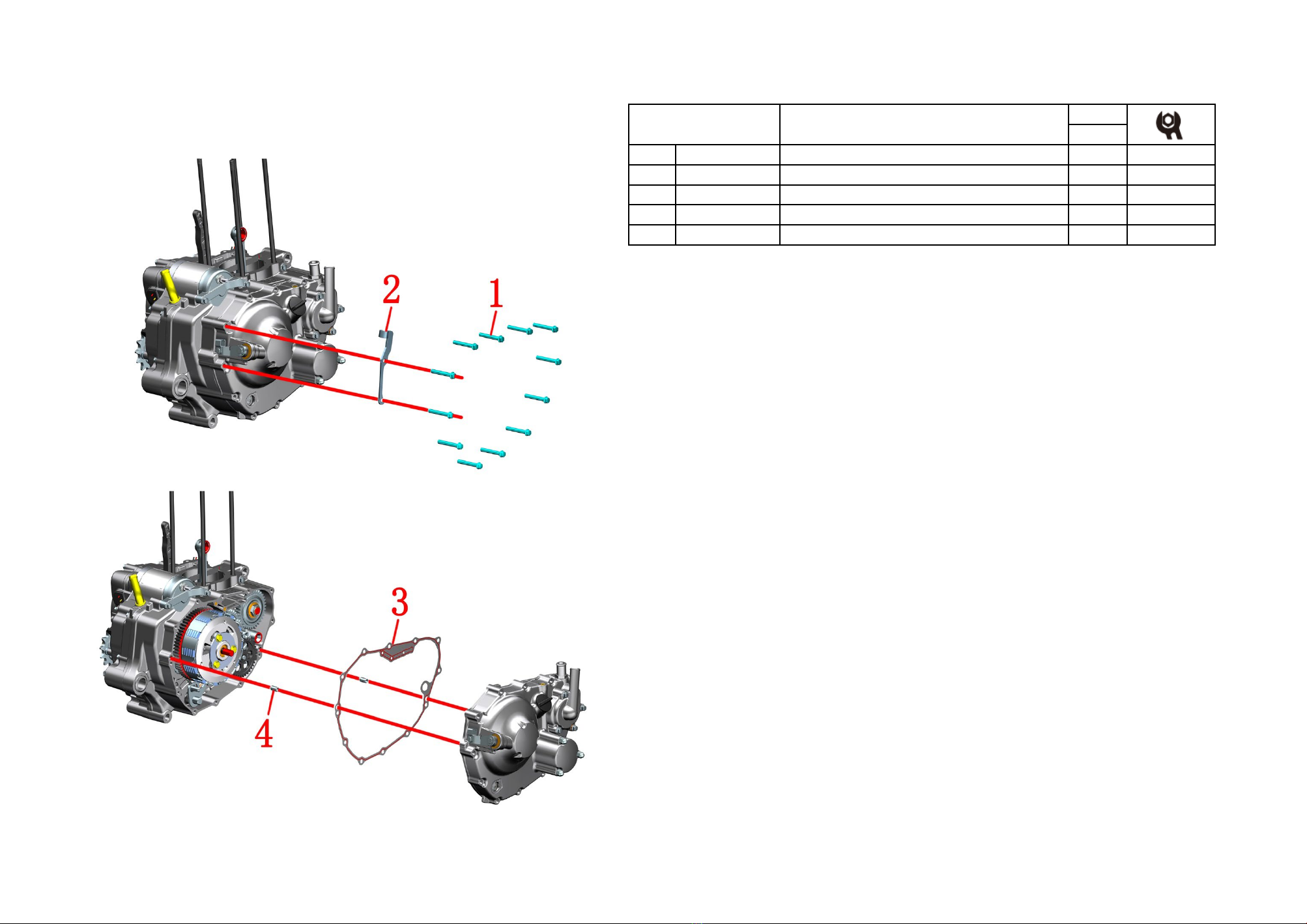 2
1
3
4