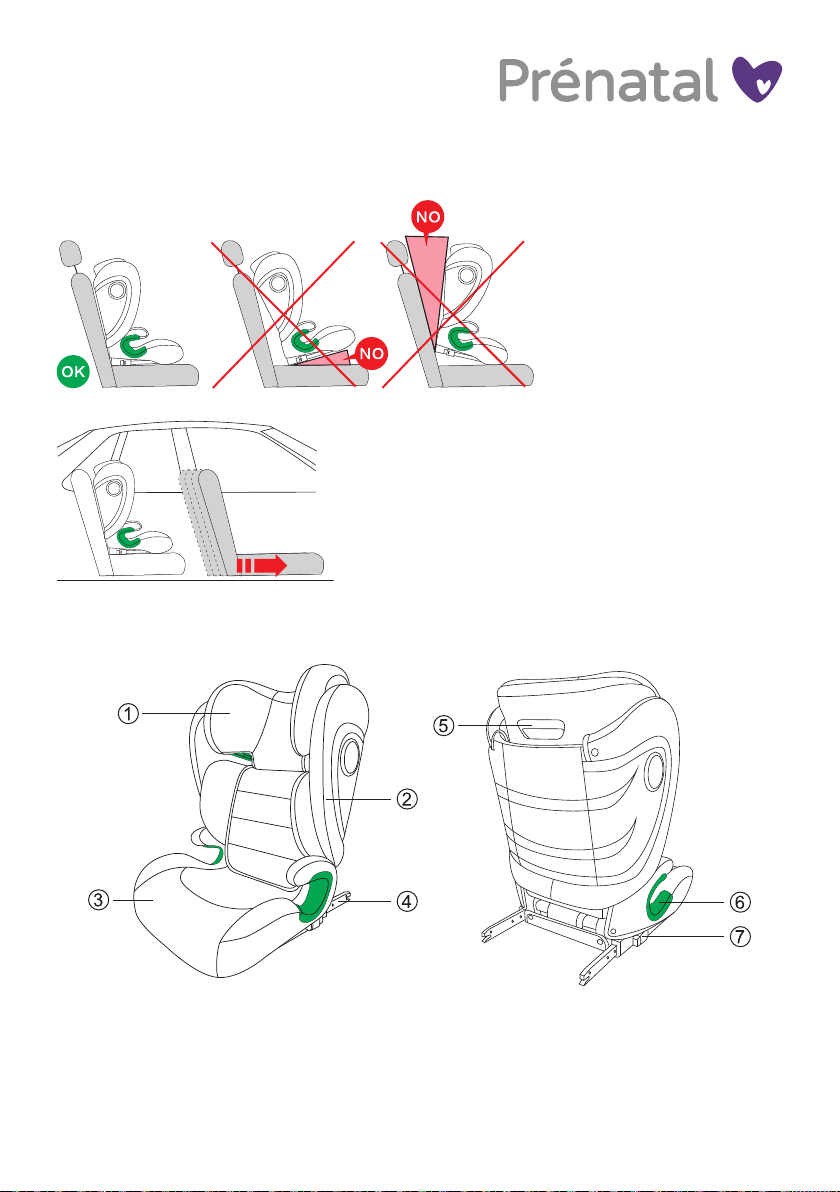 Prénatal

NO

OK

NO

①
②
③
④
⑤
⑥
⑦