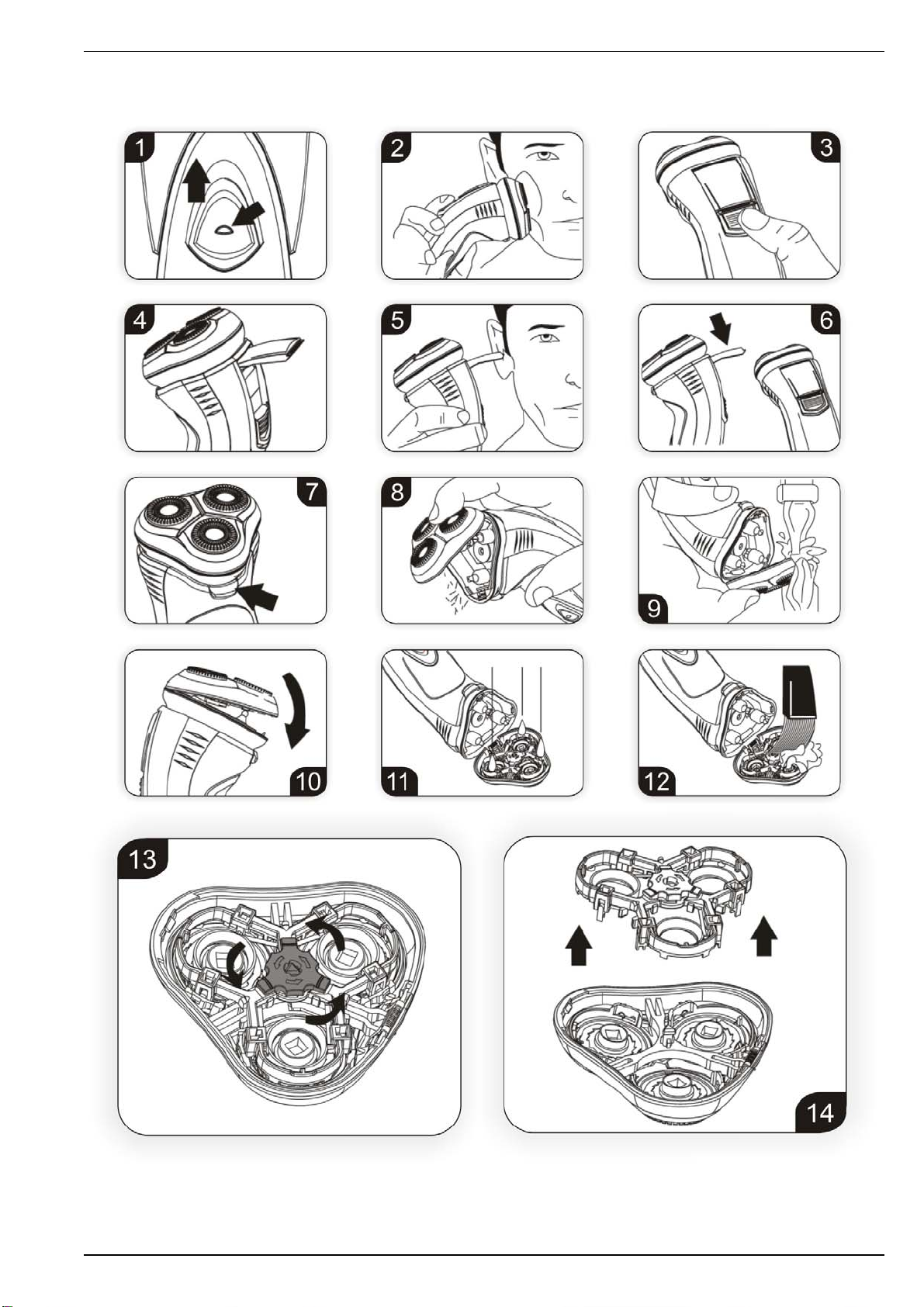 1

2

3

4

5

6

7

8

9

10

11

12

13

14