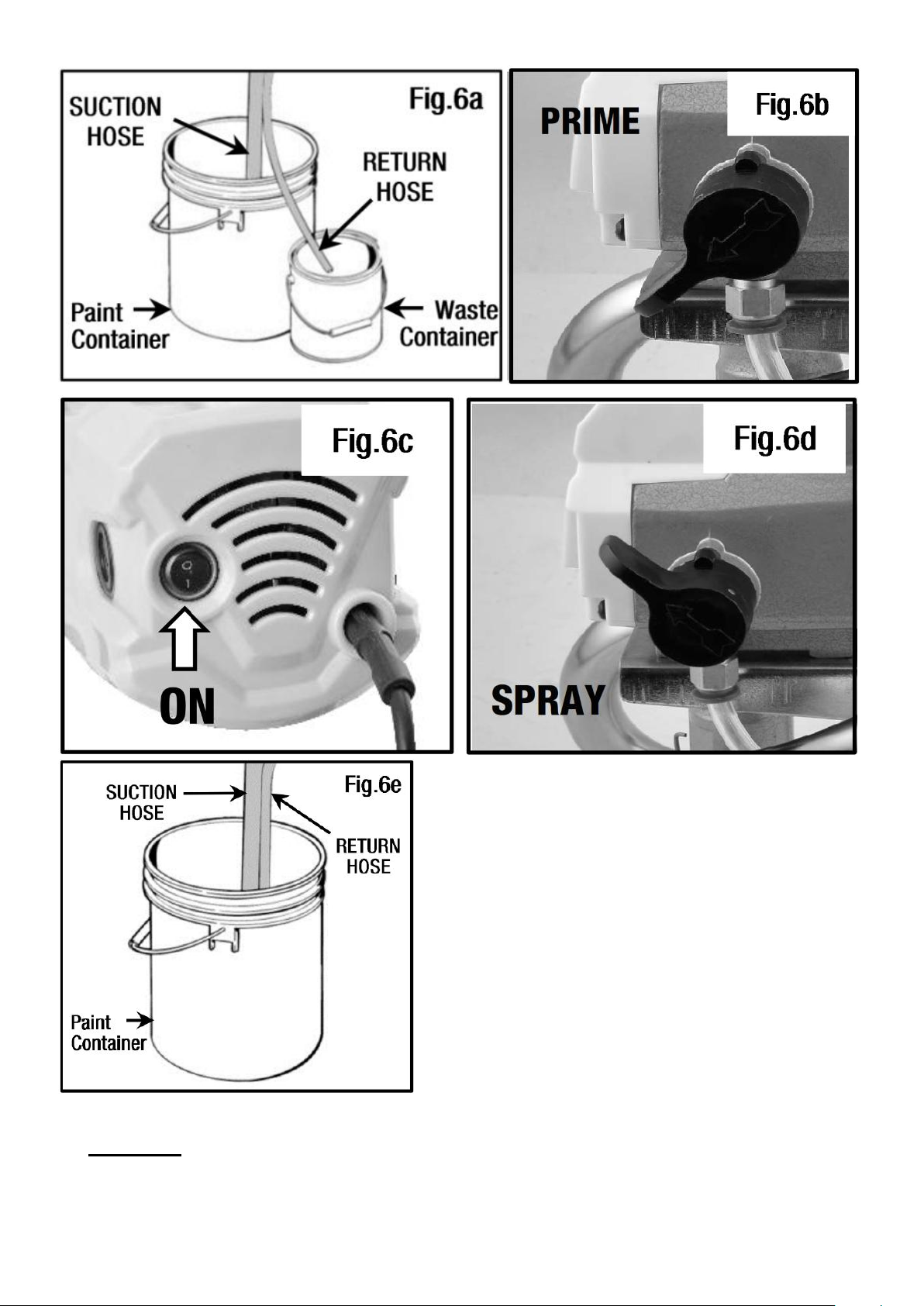 SUCTION HOSE
Fig.6a
RETURN HOSE
Paint Container
Waste Container

PRIME
Fig.6b

Fig.6c
ON

Fig.6d
SPRAY

SUCTION HOSE
Fig.6e
RETURN HOSE
Paint Container