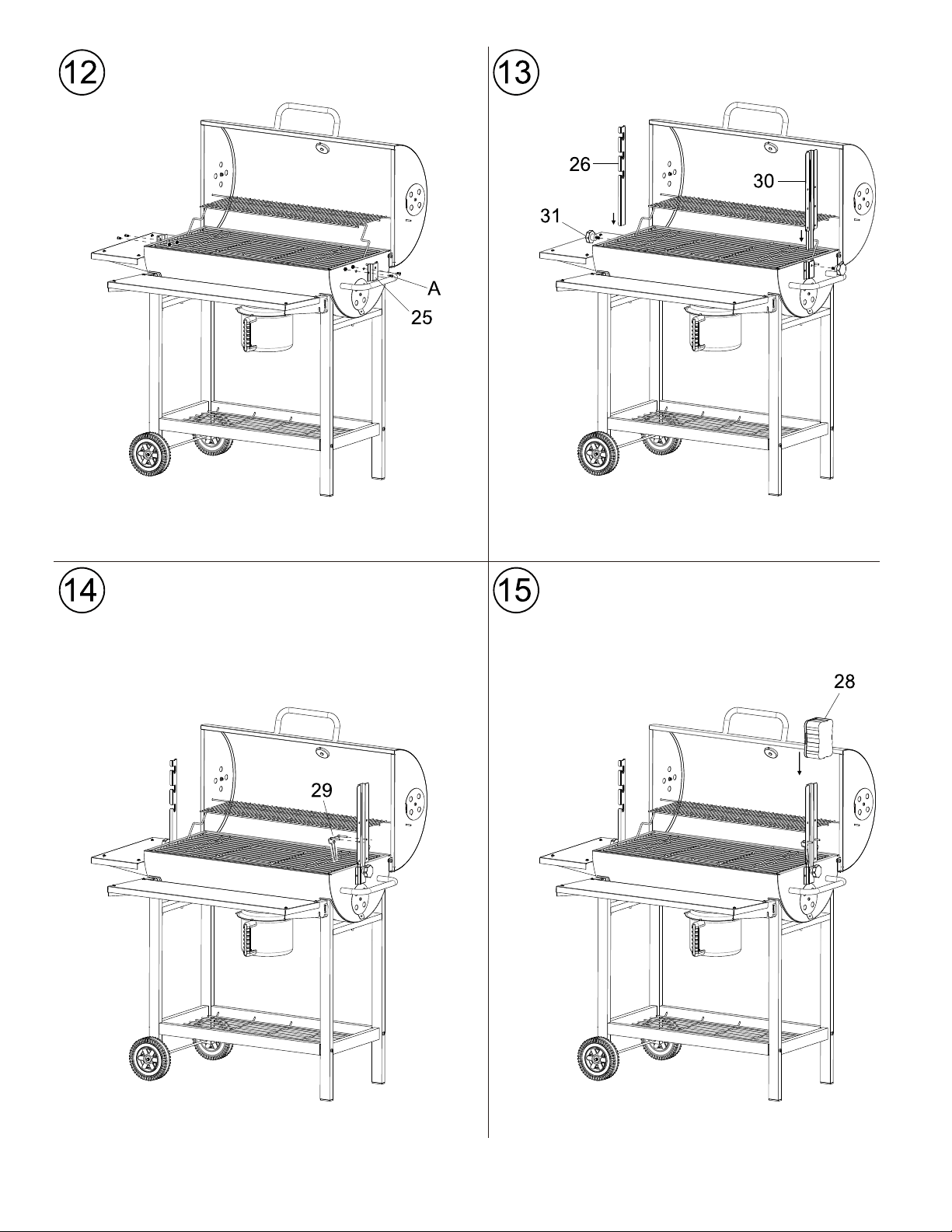 12

A

25

13

26

30

31

14

29

15

28