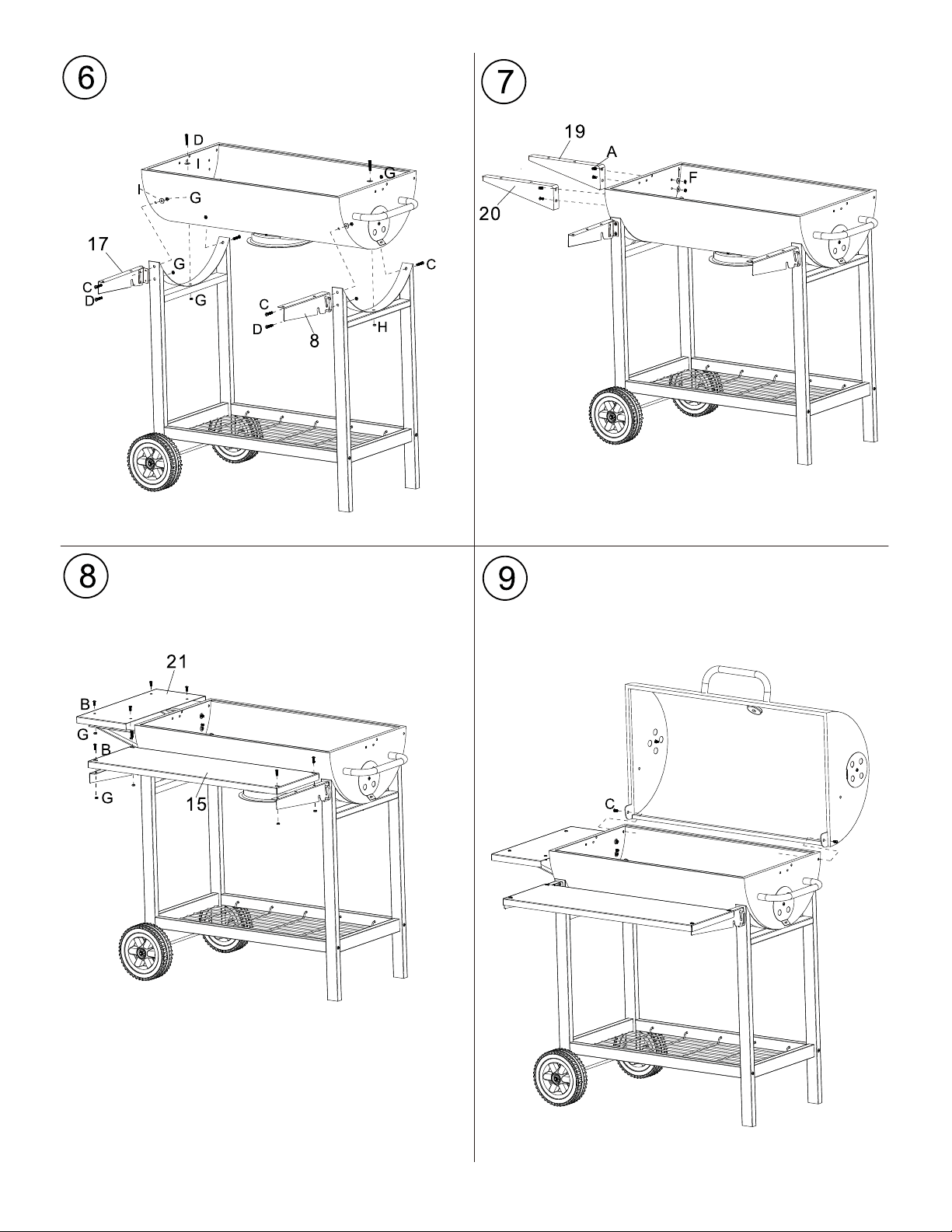 6

D
I
G
I
G
17
G
C
D
G
C
C
D
8
H

7

19
A
F
20

8

21
B
G
B
G
15

9

C