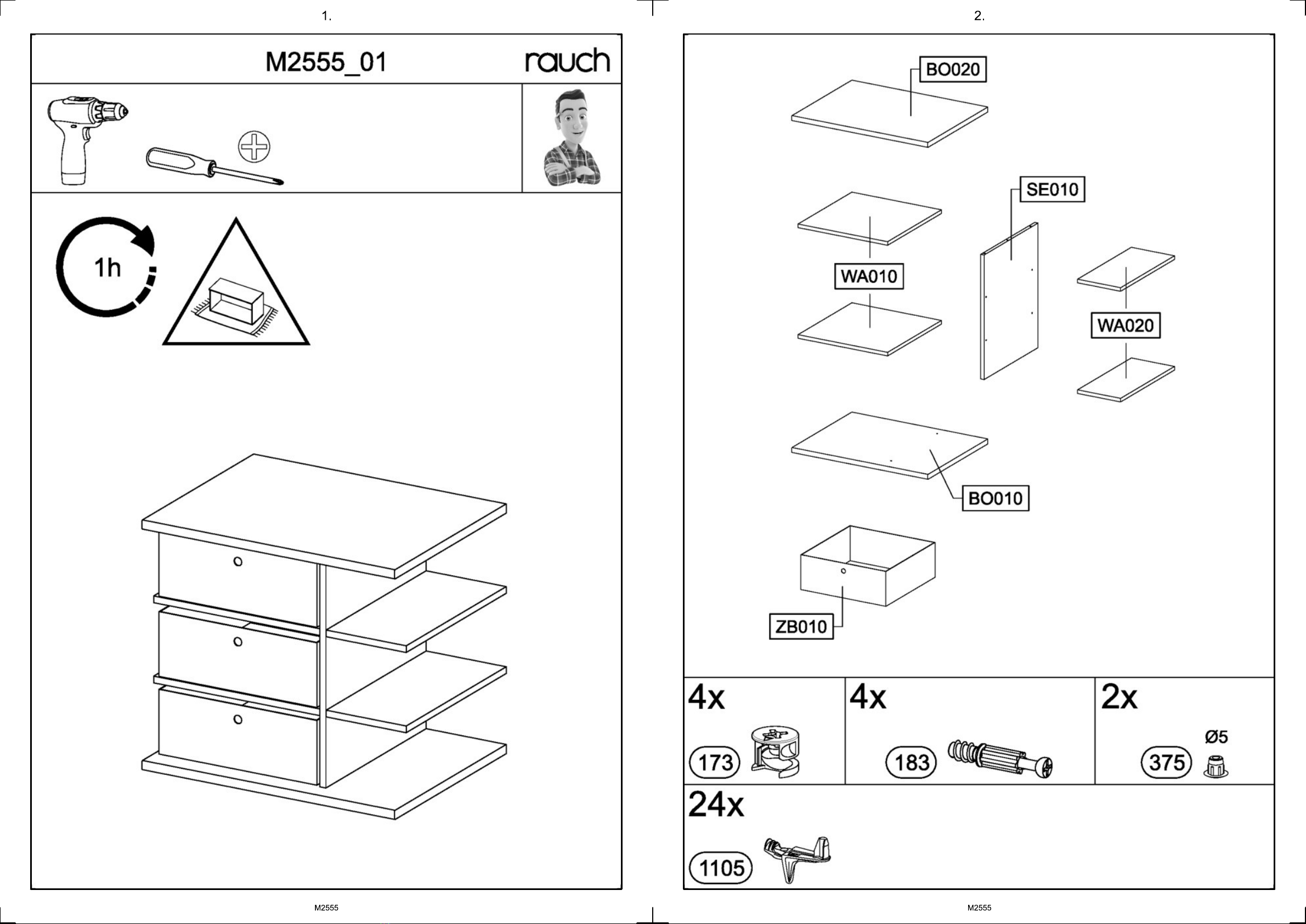 1.

M2555_01

rauch

1h

M2555

2.

BO020

SE010

WA010

WA020

BO010

ZB010

4x

173

4x

183

2x

Ø5

375

24x

1105

M2555