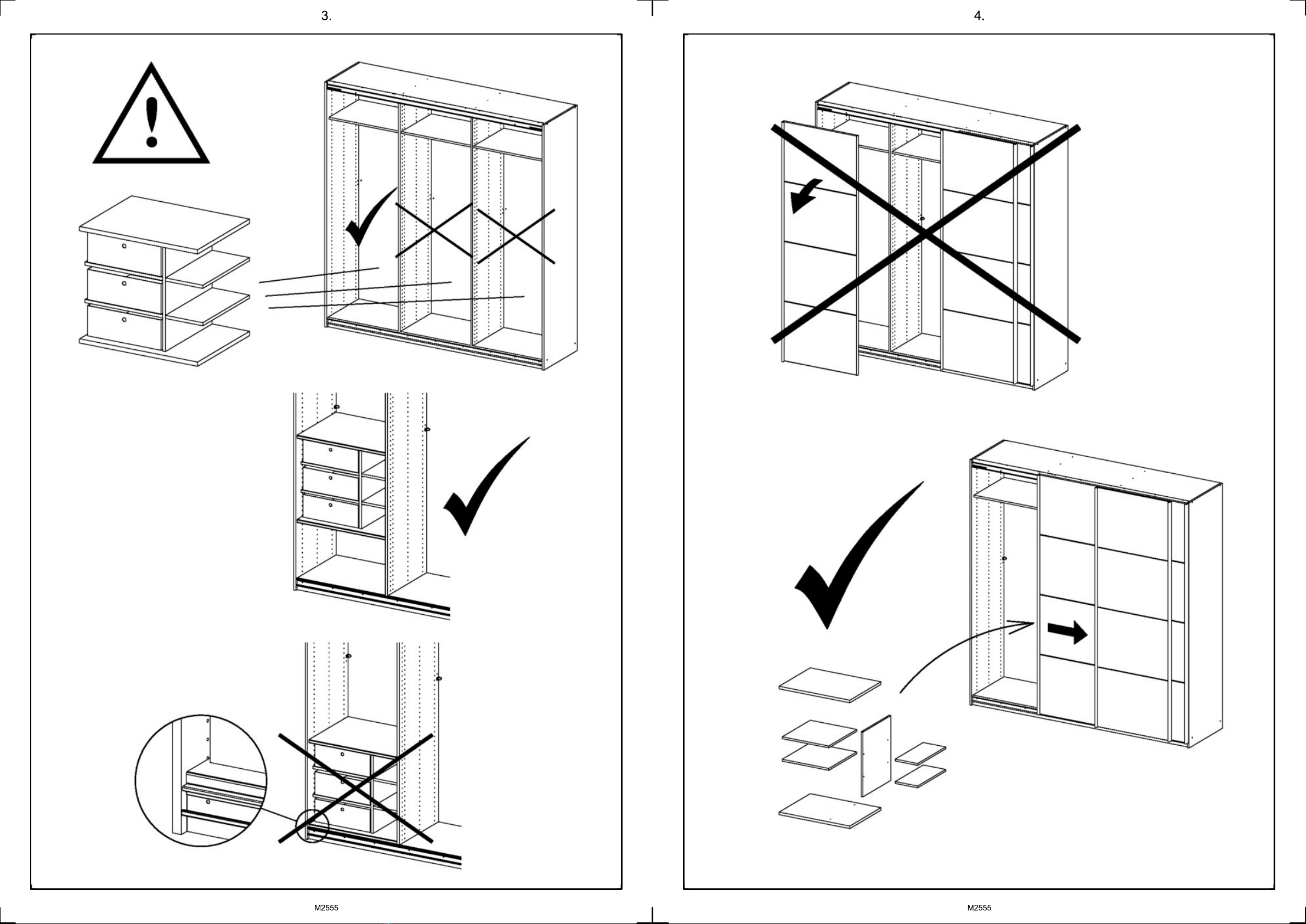 3.

M2555

4.

M2555