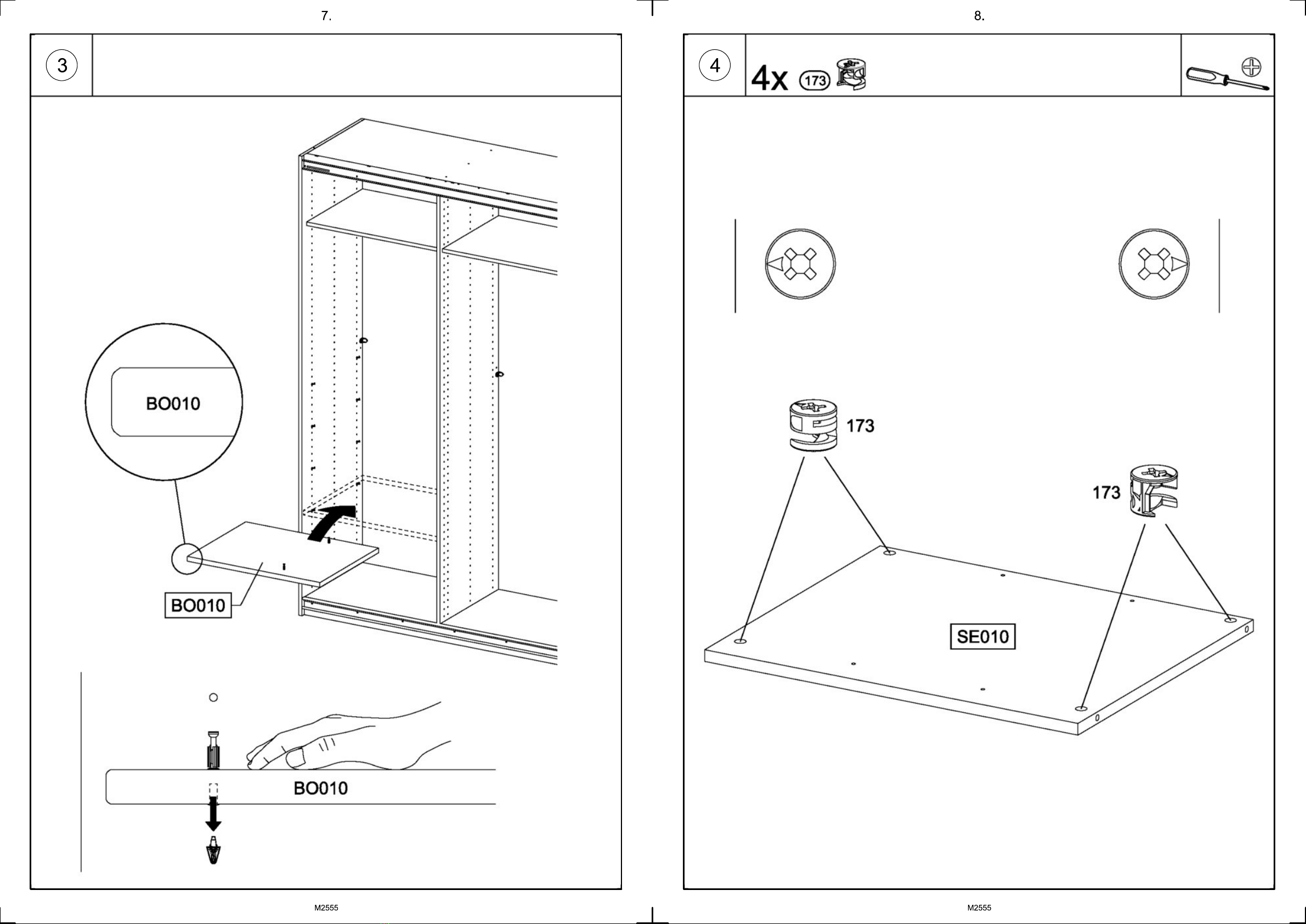 7.

3

BO010

BO010

BO010

M2555

8.

4

4x 173

173

173

SE010

M2555