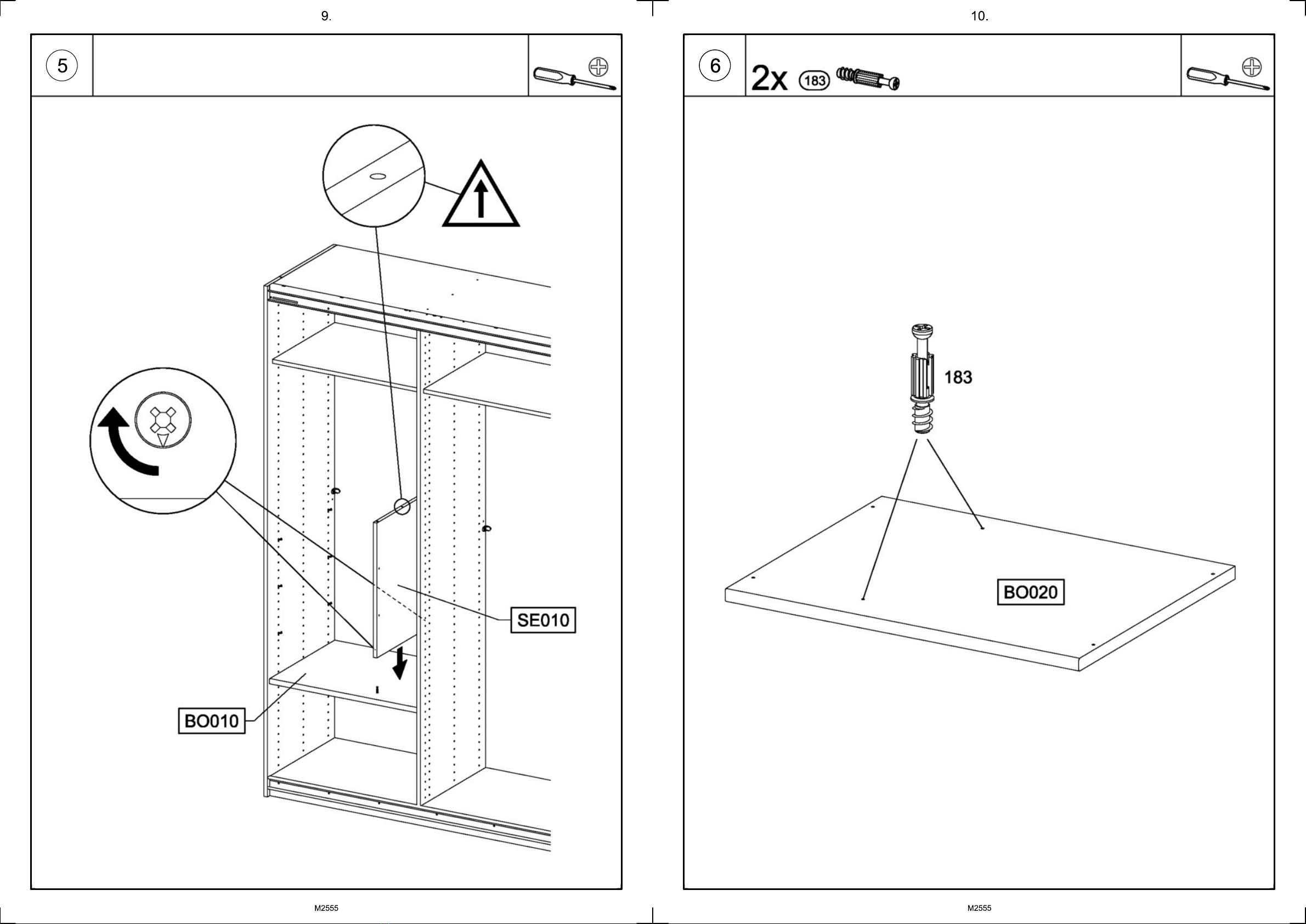 9.

5

SE010

BO010

M2555

10.

6

2x 183

183

BO020

M2555