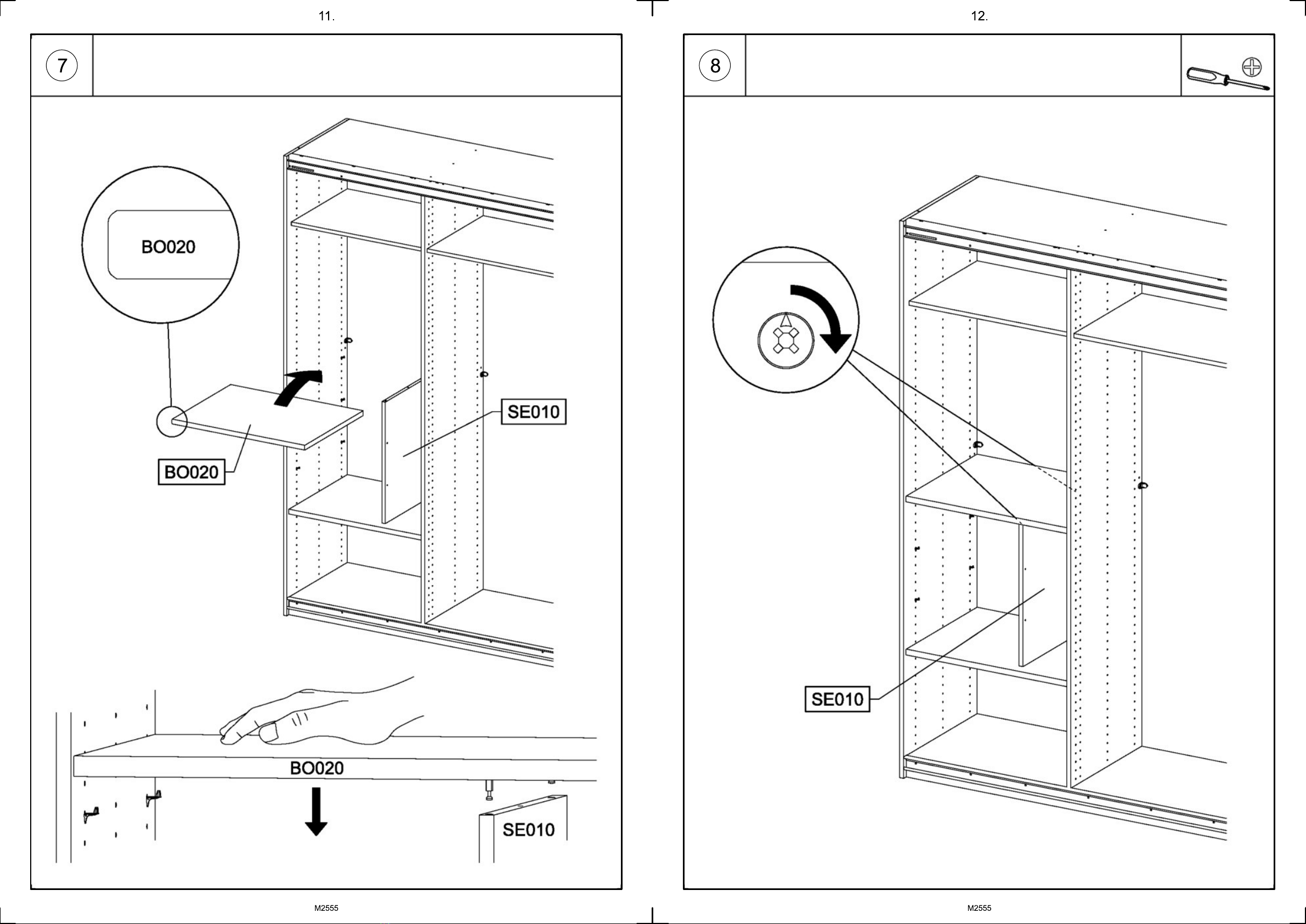 11.

7

BO020

SE010

BO020

BO020

SE010

M2555

12.

8

SE010

M2555