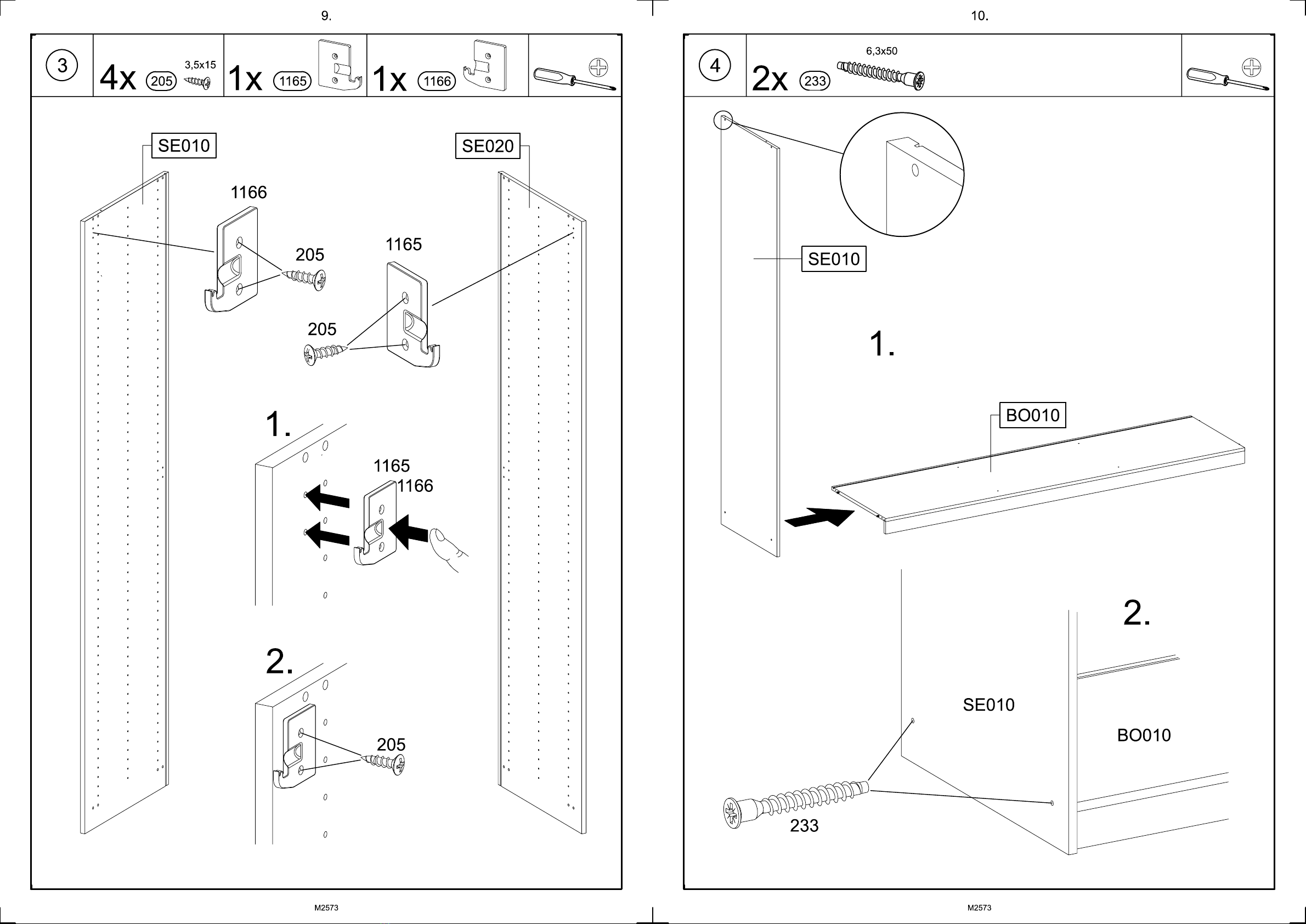 9.

3

4x 205 3,5x15

1x 1165

1x 1166

SE010

SE020

1166

205

1165

205

1.

1165
1166

2.

205

M2573

10.

4

2x 233 6,3x50

SE010

1.

BO010

2.

SE010

BO010

233

M2573