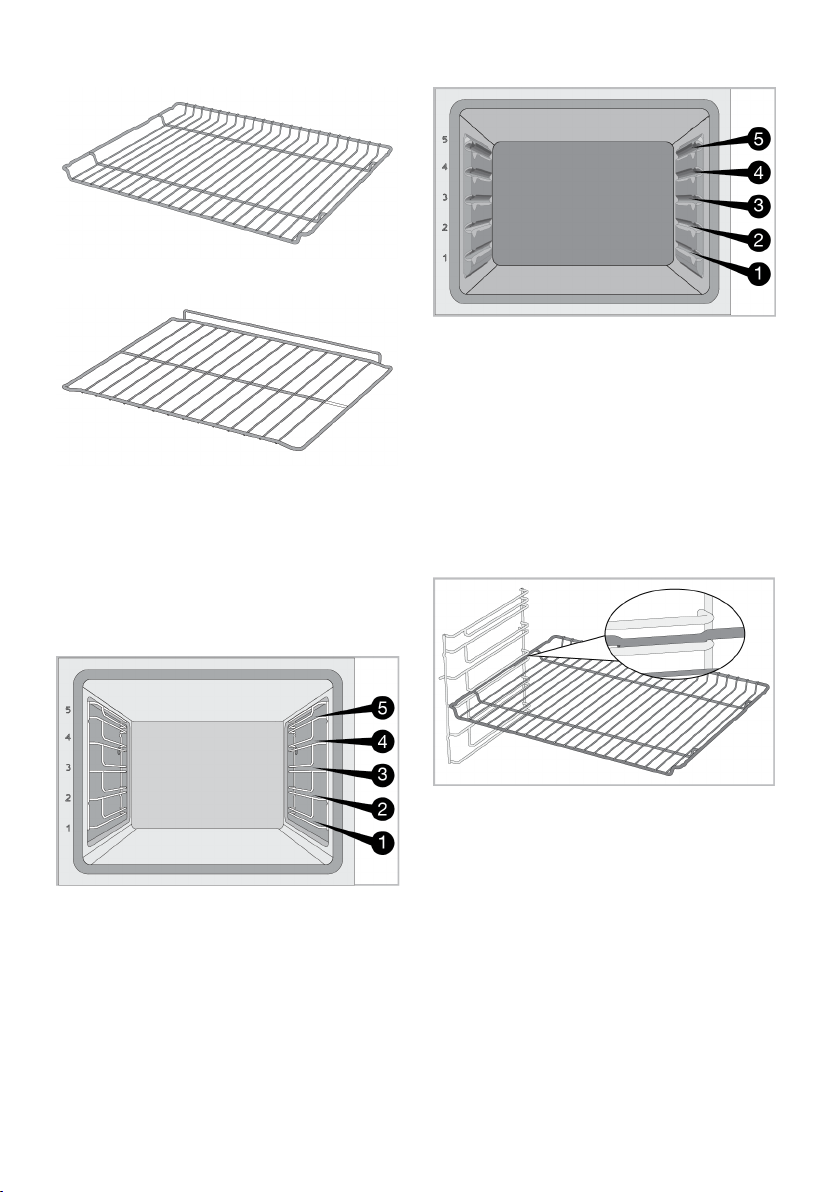 5
4
3
2
1
5
4
3
2
1

5
4
3
2
1
5
4
3
2
1