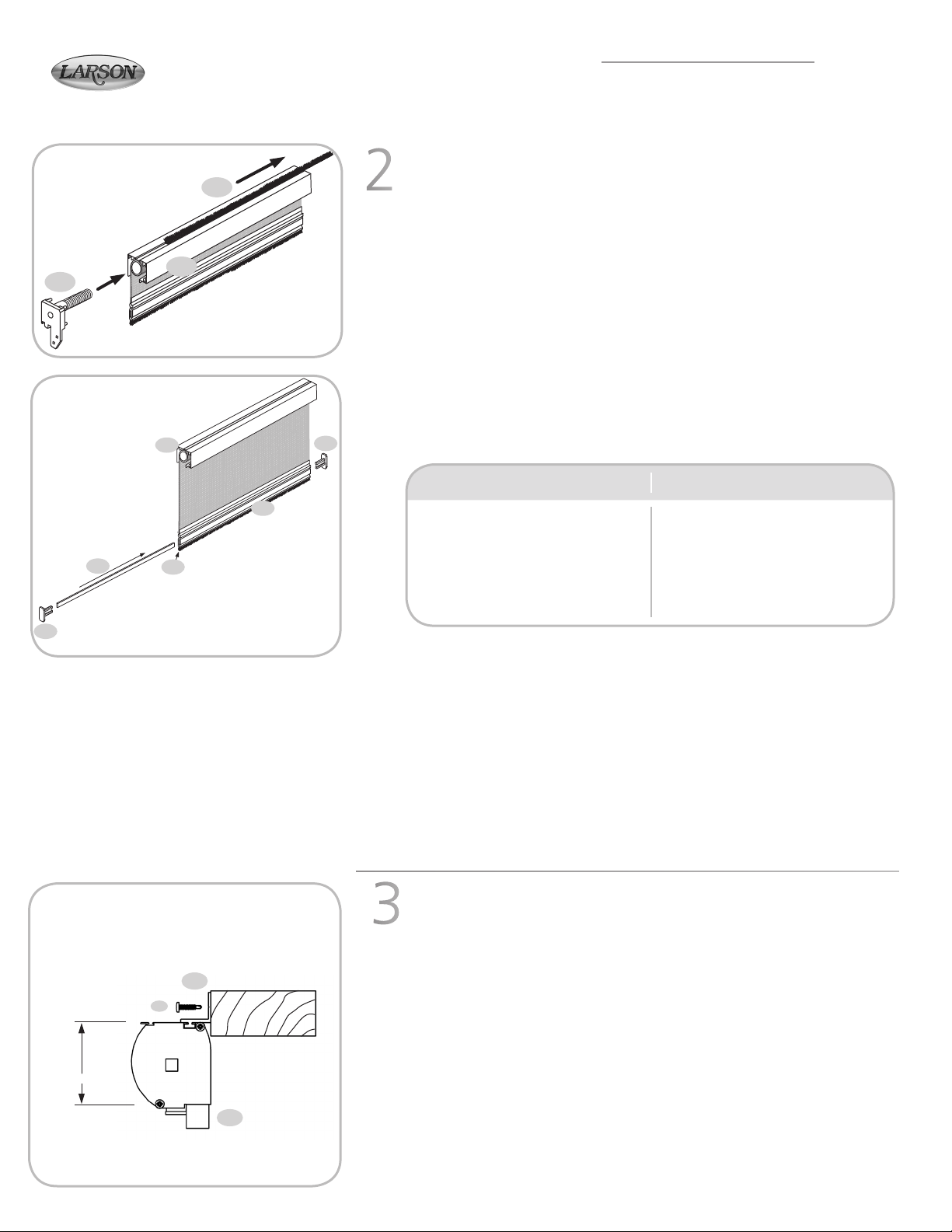 LARSON

2

3